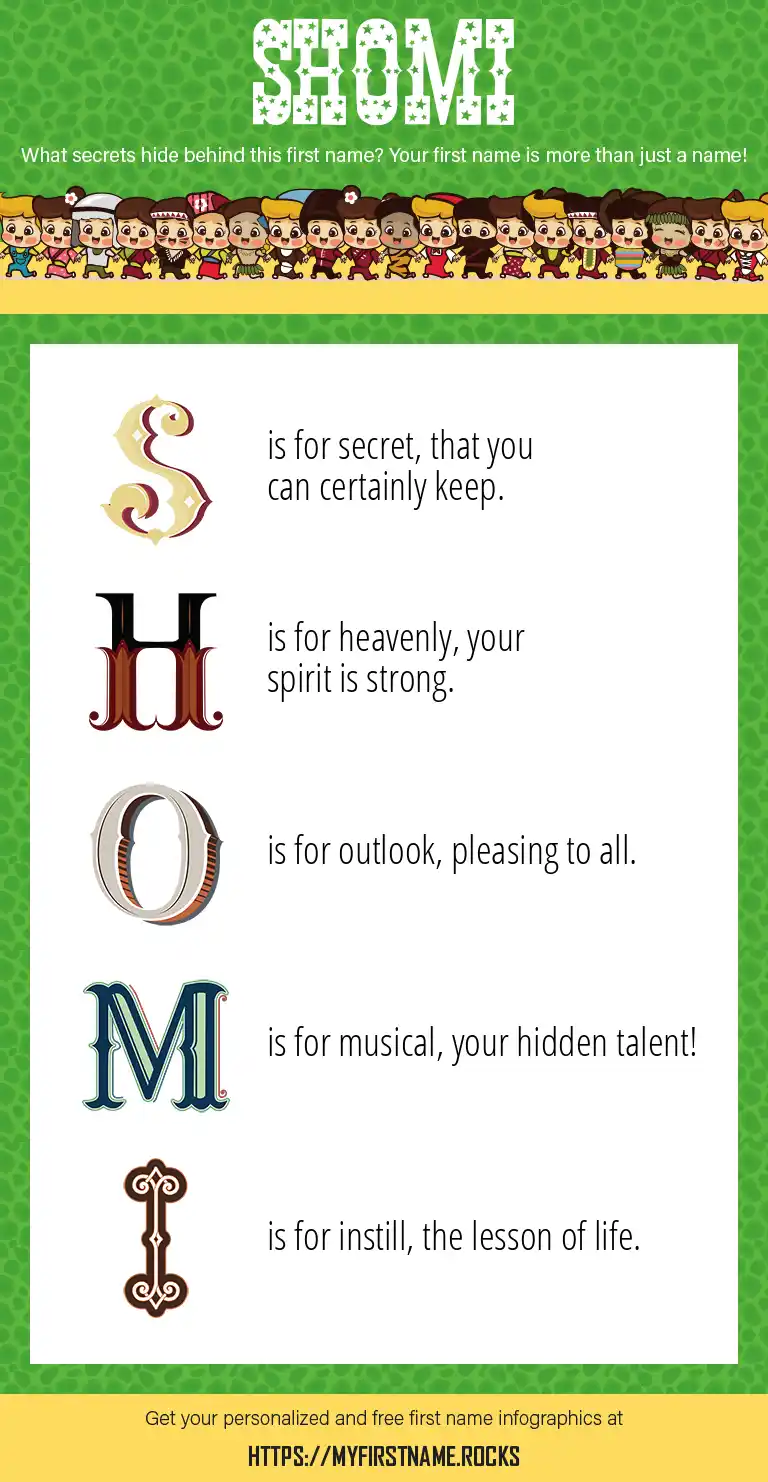 SHOMI

What secrets hide behind this first name? Your first name is more than just a name!

S is for secret, that you can certainly keep.

H is for heavenly, your spirit is strong.

O is for outlook, pleasing to all.

M is for musical, your hidden talent!

I is for instill, the lesson of life.

Get your personalized and free first name infographics at

HTTPS://MYFIRSTNAME.ROCKS