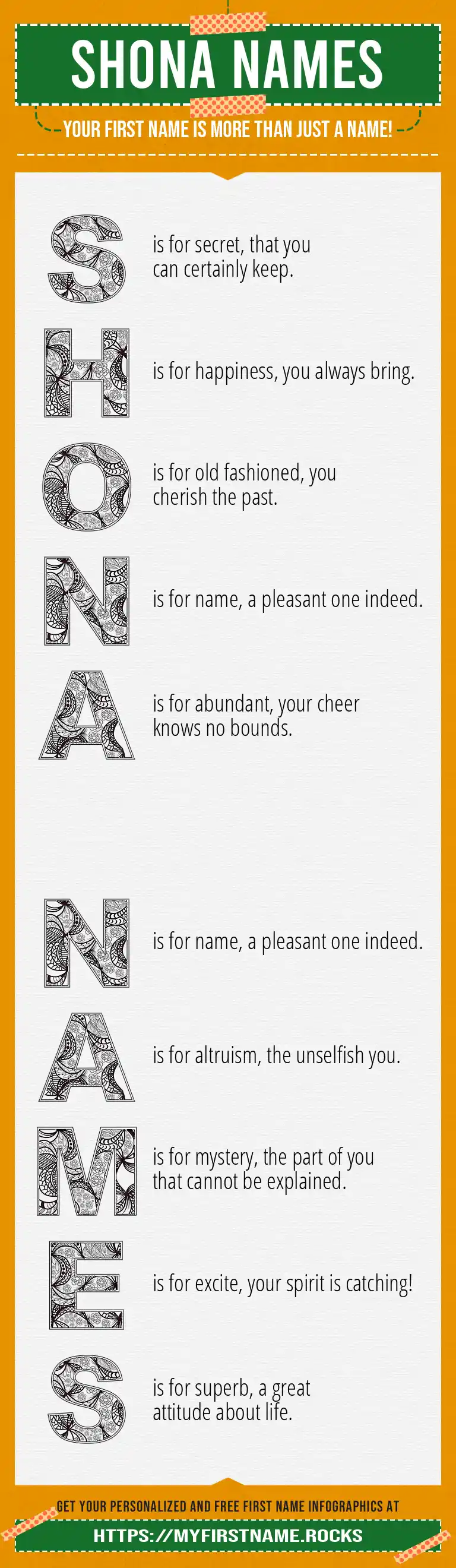 SHONA NAMES

YOUR FIRST NAME IS MORE THAN JUST A NAME!

S is for secret, that you can certainly keep.

H is for happiness, you always bring.

O is for old fashioned, you cherish the past.

N is for name, a pleasant one indeed.

A is for abundant, your cheer knows no bounds.

N is for name, a pleasant one indeed.

A is for altruism, the unselfish you.

M is for mystery, the part of you that cannot be explained.

E is for excite, your spirit is catching!

S is for superb, a great attitude about life.

GET YOUR PERSONALIZED AND FREE FIRST NAME INFOGRAPHICS AT

HTTPS://MYFIRSTNAME.ROCKS