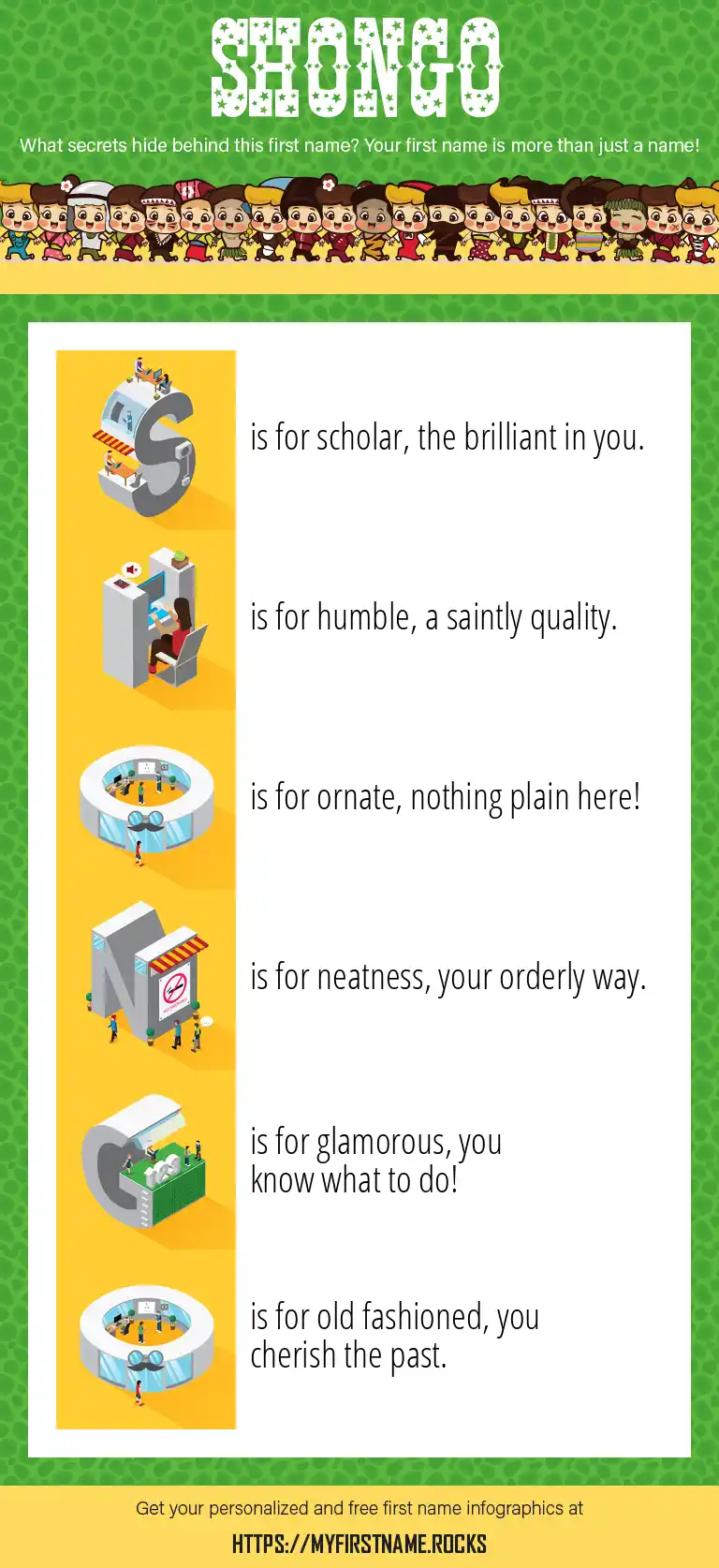 SHONGO

What secrets hide behind this first name? Your first name is more than just a name!

S is for scholar, the brilliant in you.

H is for humble, a saintly quality.

O is for ornate, nothing plain here!

N is for neatness, your orderly way.

G is for glamorous, you know what to do!

O is for old fashioned, you cherish the past.

Get your personalized and free first name infographics at

HTTPS://MYFIRSTNAME.ROCKS