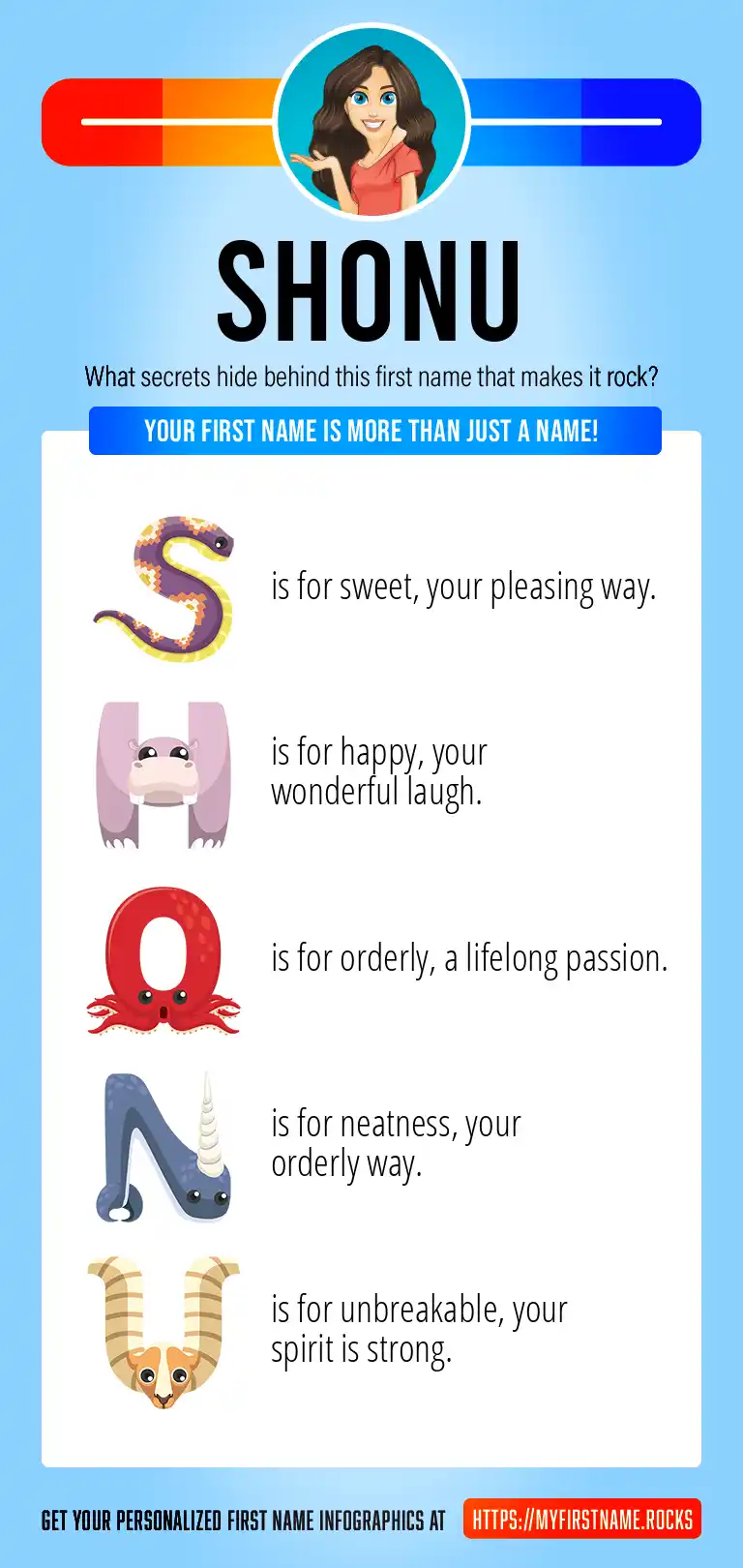 SHONU

What secrets hide behind this first name that makes it rock?

YOUR FIRST NAME IS MORE THAN JUST A NAME!

S is for sweet, your pleasing way.

H is for happy, your wonderful laugh.

O is for orderly, a lifelong passion.

N is for neatness, your orderly way.

U is for unbreakable, your spirit is strong.

GET YOUR PERSONALIZED FIRST NAME INFOGRAPHICS AT HTTPS://MYFIRSTNAME.ROCKS