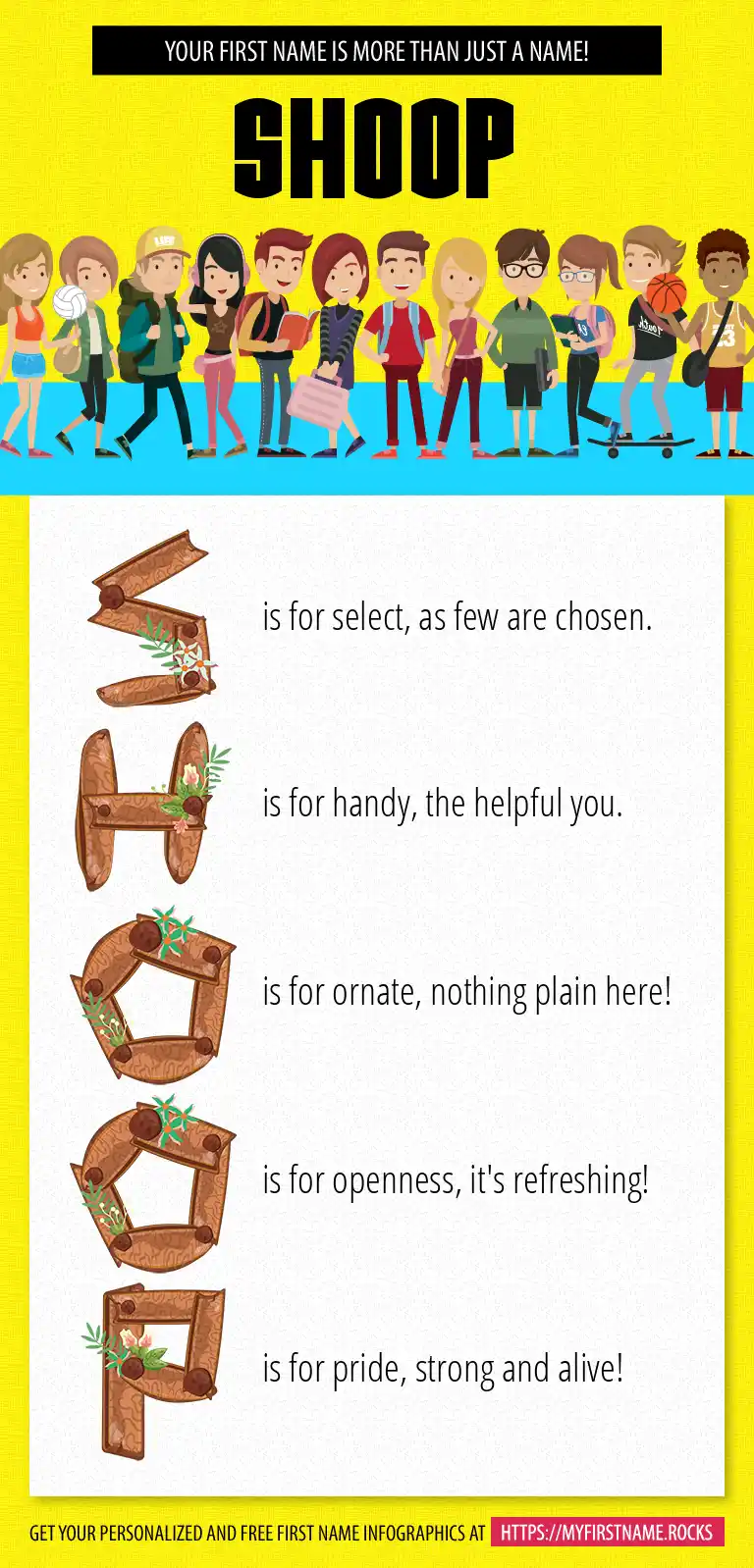 YOUR FIRST NAME IS MORE THAN JUST A NAME!

SHOOP

S is for select, as few are chosen.

H is for handy, the helpful you.

O is for ornate, nothing plain here!

O is for openness, it's refreshing!

P is for pride, strong and alive!

GET YOUR PERSONALIZED AND FREE FIRST NAME INFOGRAPHICS AT HTTPS://MYFIRSTNAME.ROCKS