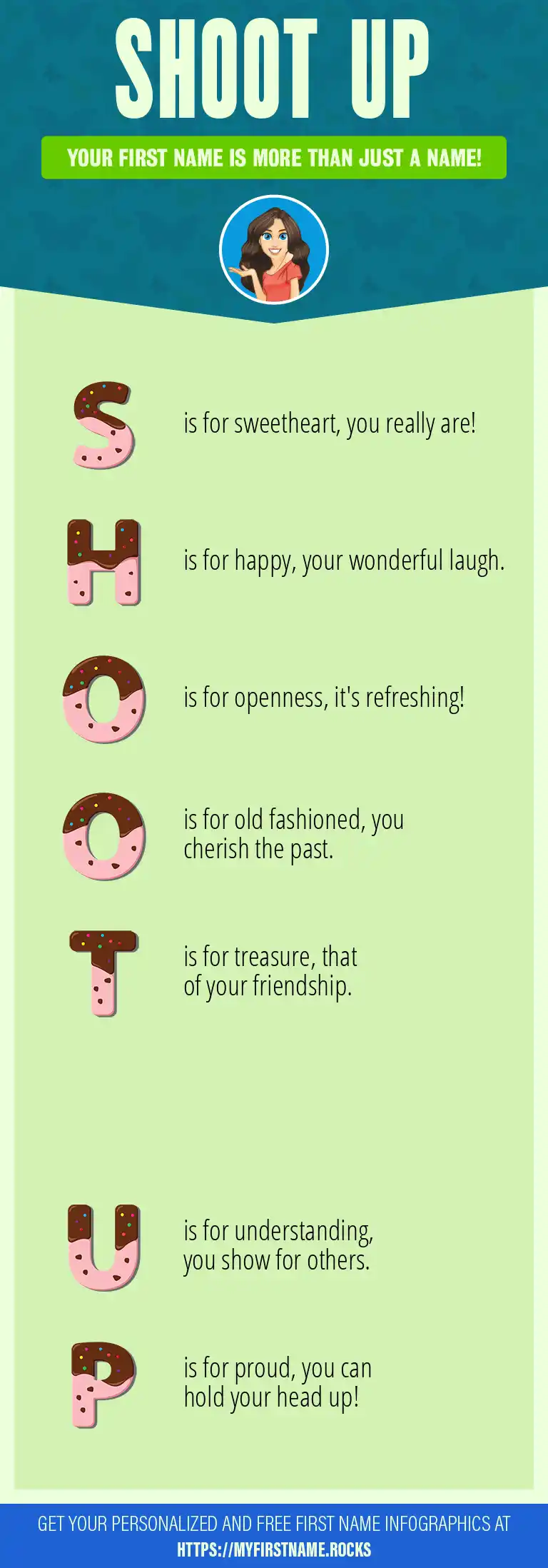 SHOOT UP

YOUR FIRST NAME IS MORE THAN JUST A NAME!

S is for sweetheart, you really are!

H is for happy, your wonderful laugh.

O is for openness, it's refreshing!

O is for old fashioned, you cherish the past.

T is for treasure, that of your friendship.

U is for understanding, you show for others.

P is for proud, you can hold your head up!

GET YOUR PERSONALIZED AND FREE FIRST NAME INFOGRAPHICS AT HTTPS://MYFIRSTNAME.ROCKS