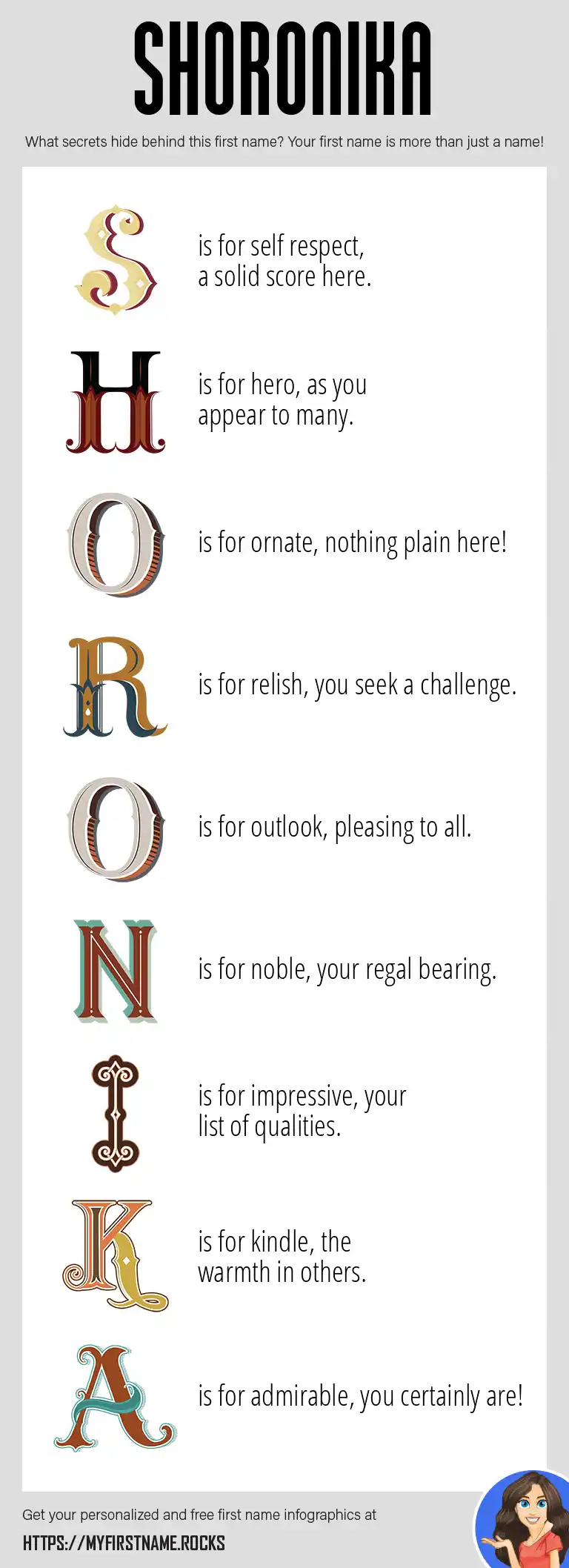 SHORONIKA

What secrets hide behind this first name? Your first name is more than just a name!

S is for self respect, a solid score here.

H is for hero, as you appear to many.

O is for ornate, nothing plain here!

R is for relish, you seek a challenge.

O is for outlook, pleasing to all.

N is for noble, your regal bearing.

I is for impressive, your list of qualities.

K is for kindle, the warmth in others.

A is for admirable, you certainly are!

Get your personalized and free first name infographics at

HTTPS://MYFIRSTNAME.ROCKS