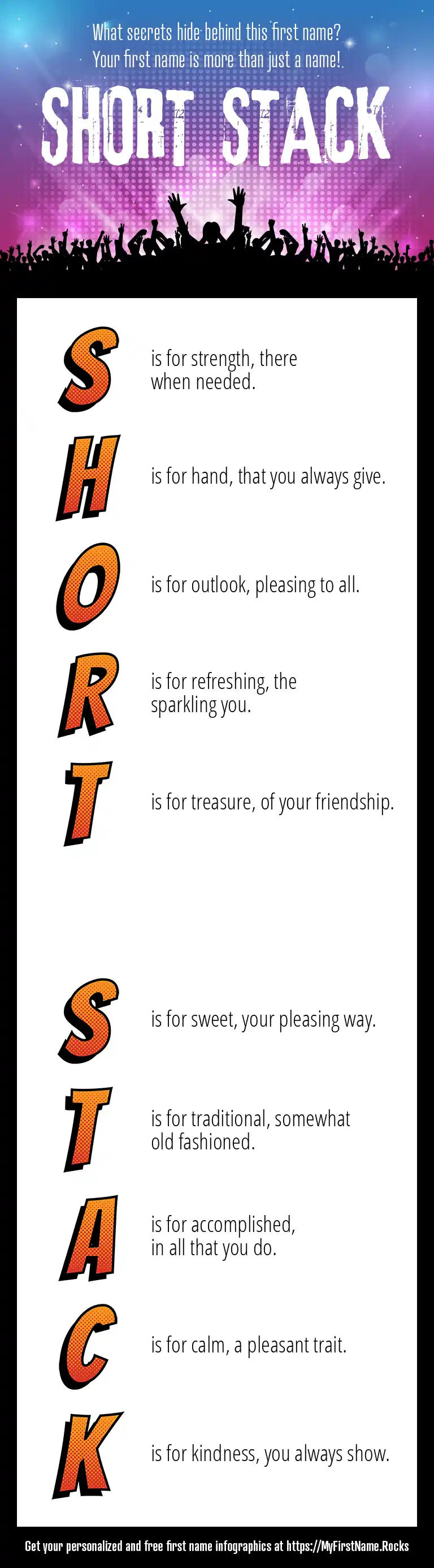 What secrets hide behind this first name?
Your first name is more than just a name!

SHORT STACK

S is for strength, there when needed.

H is for hand, that you always give.

O is for outlook, pleasing to all.

R is for refreshing, the sparkling you.

T is for treasure, of your friendship.

S is for sweet, your pleasing way.

T is for traditional, somewhat old fashioned.

A is for accomplished, in all that you do.

C is for calm, a pleasant trait.

K is for kindness, you always show.

Get your personalized and free first name infographics at https://MyFirstName.Rocks