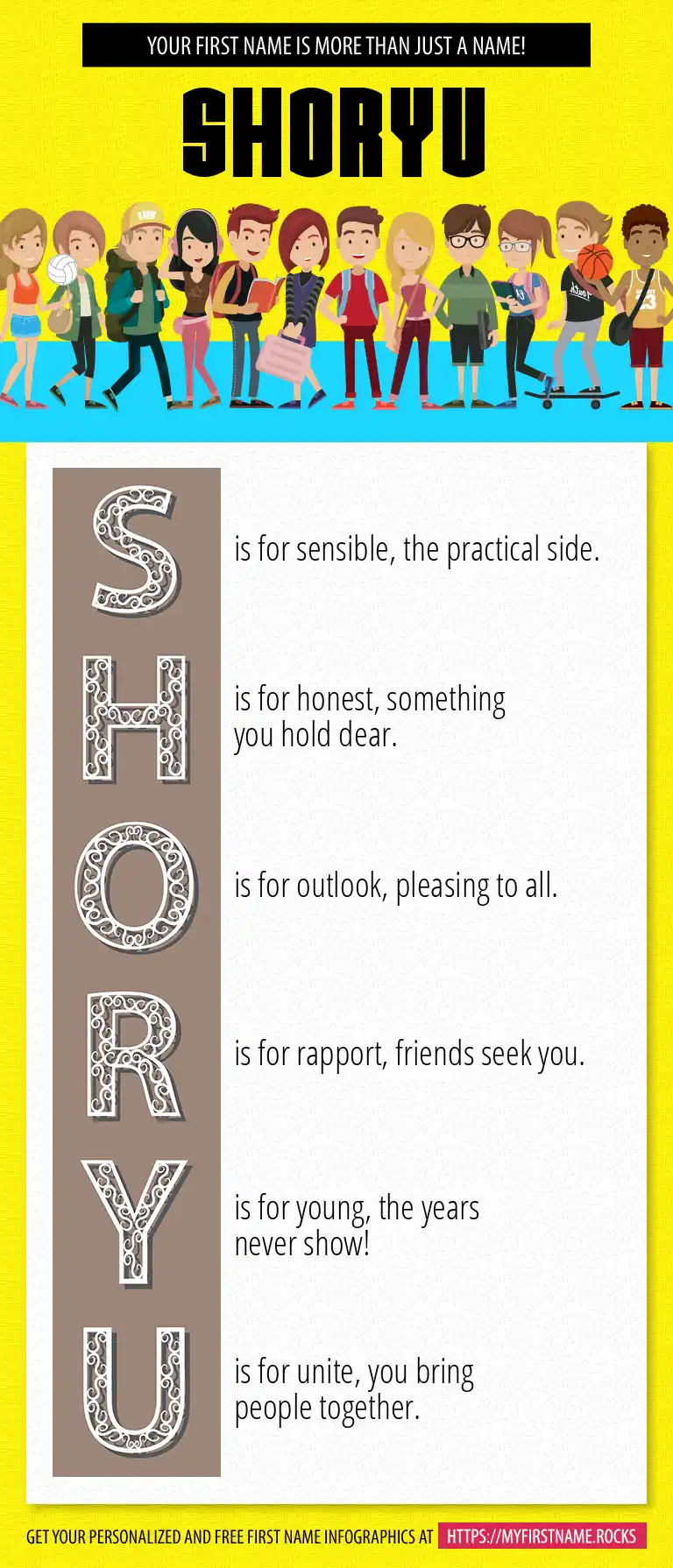 YOUR FIRST NAME IS MORE THAN JUST A NAME!

SHORYU

S is for sensible, the practical side.

H is for honest, something you hold dear.

O is for outlook, pleasing to all.

R is for rapport, friends seek you.

Y is for young, the years never show!

U is for unite, you bring people together.

GET YOUR PERSONALIZED AND FREE FIRST NAME INFOGRAPHICS AT HTTPS://MYFIRSTNAME.ROCKS