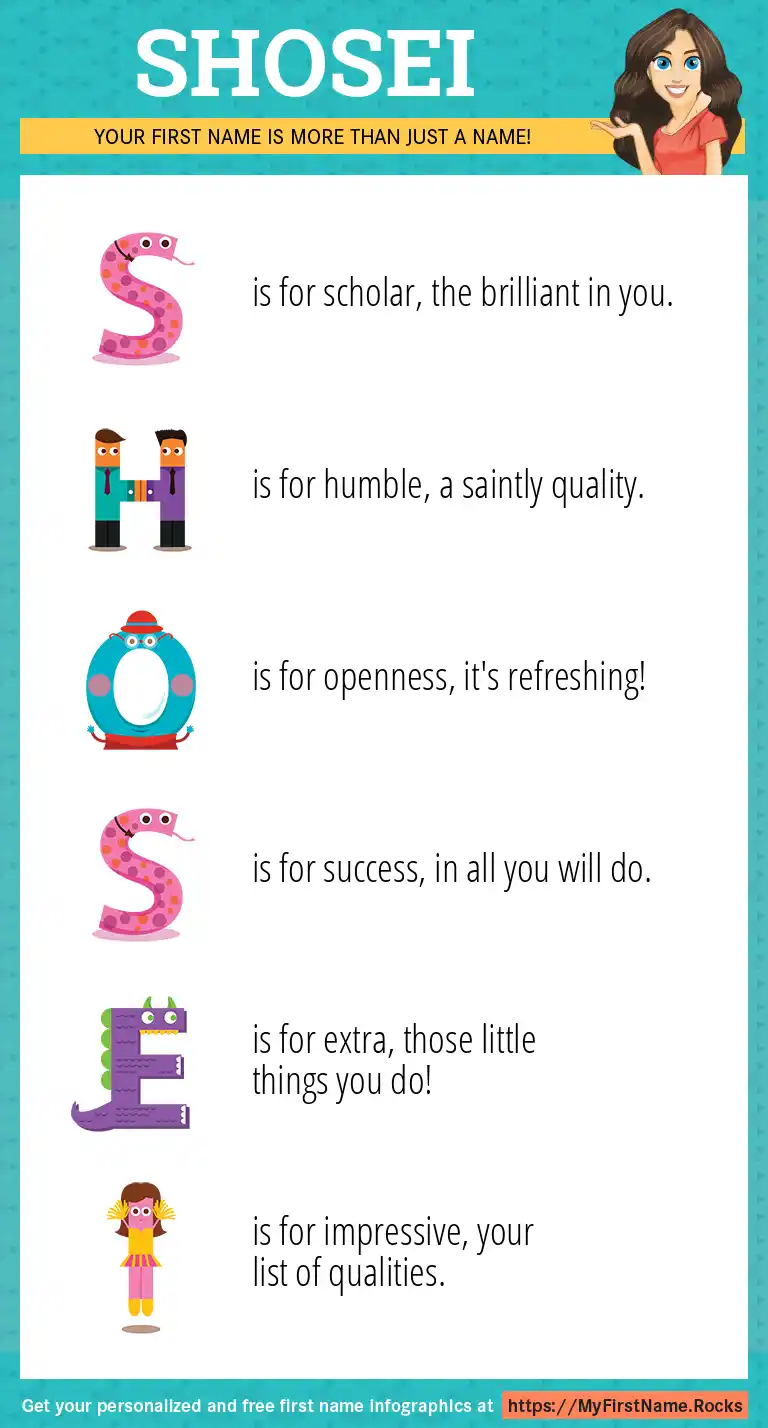 SHOSEI

YOUR FIRST NAME IS MORE THAN JUST A NAME!

S is for scholar, the brilliant in you.

H is for humble, a saintly quality.

O is for openness, it's refreshing!

S is for success, in all you will do.

E is for extra, those little things you do!

I is for impressive, your list of qualities.

Get your personalized and free first name infographics at https://MyFirstName.Rocks