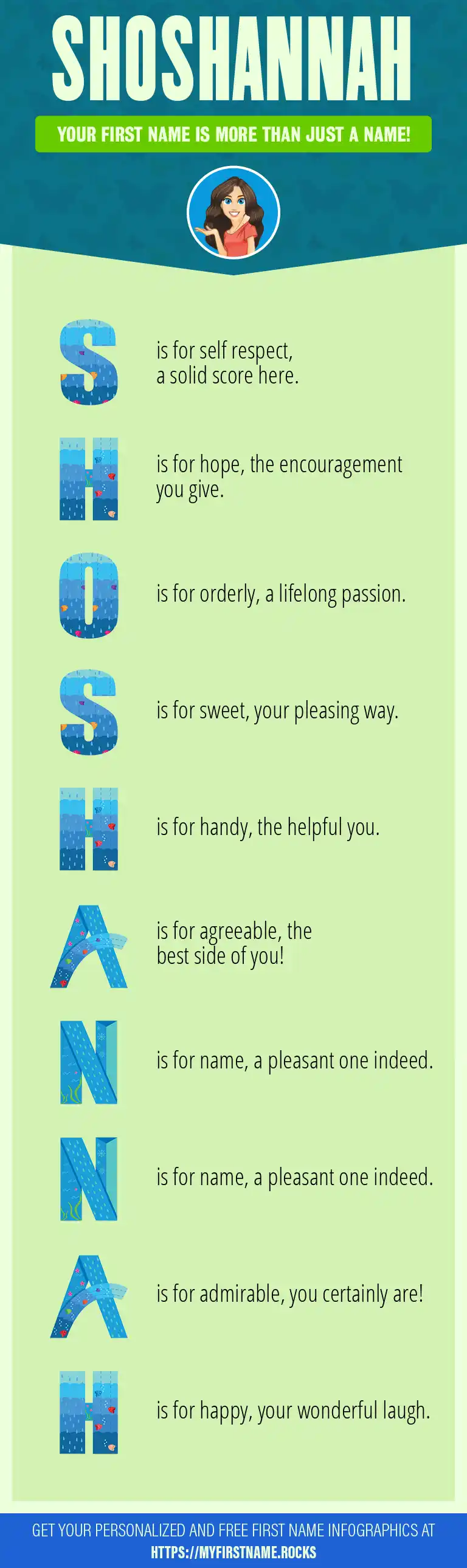 SHOSHANNAH

YOUR FIRST NAME IS MORE THAN JUST A NAME!

S is for self respect, a solid score here.

H is for hope, the encouragement you give.

O is for orderly, a lifelong passion.

S is for sweet, your pleasing way.

H is for handy, the helpful you.

A is for agreeable, the best side of you!

N is for name, a pleasant one indeed.

N is for name, a pleasant one indeed.

A is for admirable, you certainly are!

H is for happy, your wonderful laugh.

GET YOUR PERSONALIZED AND FREE FIRST NAME INFOGRAPHICS AT HTTPS://MYFIRSTNAME.ROCKS