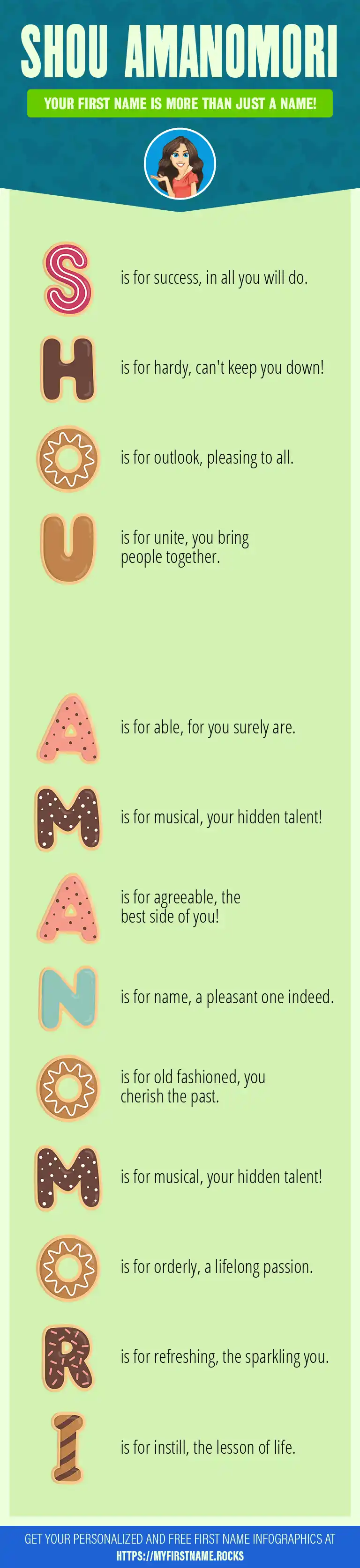 SHOU AMANOMORI

YOUR FIRST NAME IS MORE THAN JUST A NAME!

S is for success, in all you will do.

H is for hardy, can't keep you down!

O is for outlook, pleasing to all.

U is for unite, you bring people together.

A is for able, for you surely are.

M is for musical, your hidden talent!

A is for agreeable, the best side of you!

N is for name, a pleasant one indeed.

O is for old fashioned, you cherish the past.

M is for musical, your hidden talent!

O is for orderly, a lifelong passion.

R is for refreshing, the sparkling you.

I is for instill, the lesson of life.

GET YOUR PERSONALIZED AND FREE FIRST NAME INFOGRAPHICS AT HTTPS://MYFIRSTNAME.ROCKS