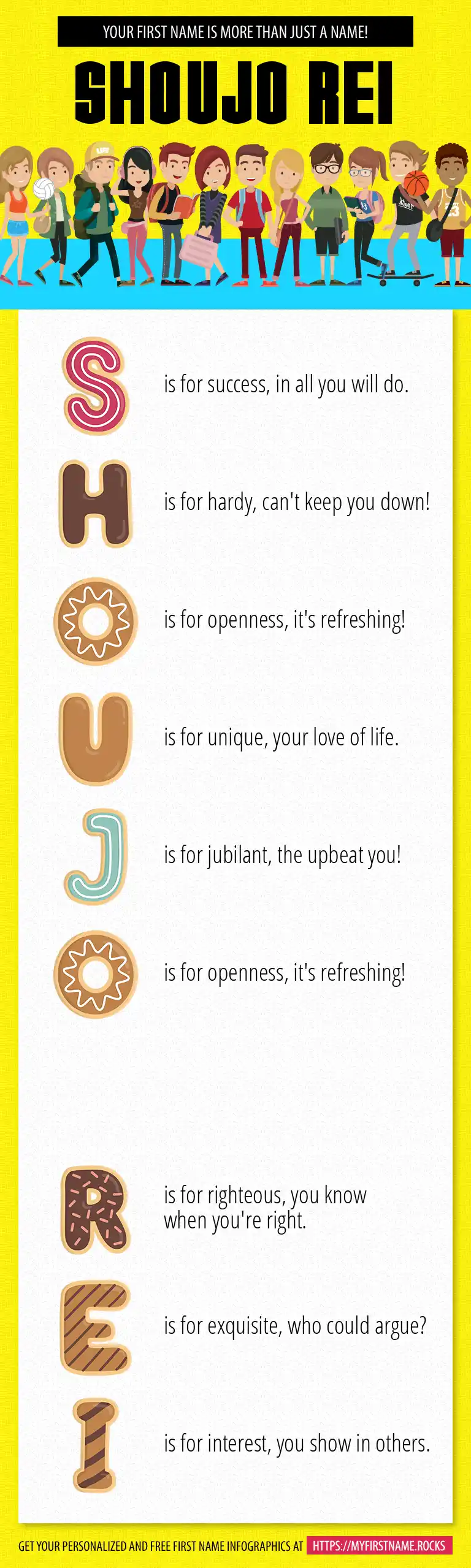 YOUR FIRST NAME IS MORE THAN JUST A NAME!

SHOUJO REI

S is for success, in all you will do.

H is for hardy, can't keep you down!

O is for openness, it's refreshing!

U is for unique, your love of life.

J is for jubilant, the upbeat you!

O is for openness, it's refreshing!

R is for righteous, you know when you're right.

E is for exquisite, who could argue?

I is for interest, you show in others.

GET YOUR PERSONALIZED AND FREE FIRST NAME INFOGRAPHICS AT HTTPS://MYFIRSTNAME.ROCKS