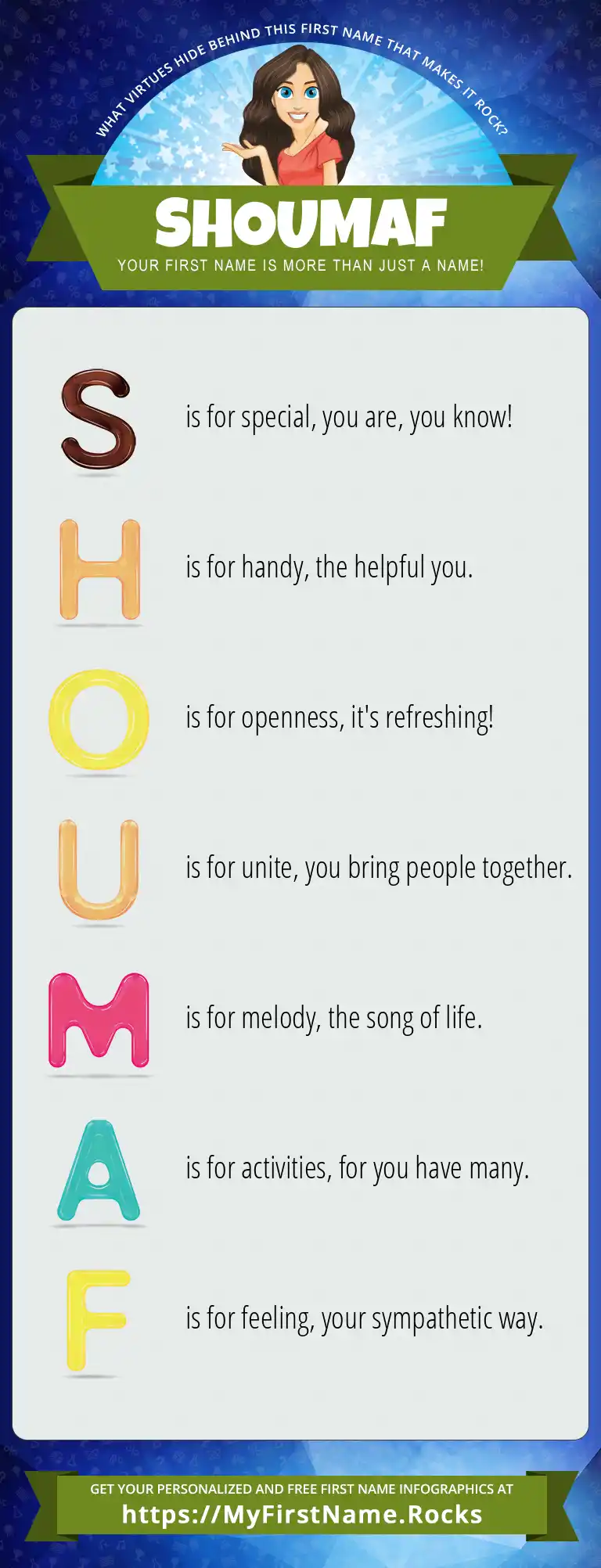 WHAT VIRTUES HIDE BEHIND THIS FIRST NAME THAT MAKES IT ROCK?

SHOUMAF

YOUR FIRST NAME IS MORE THAN JUST A NAME!

S is for special, you are, you know!

H is for handy, the helpful you.

O is for openness, it's refreshing!

U is for unite, you bring people together.

M is for melody, the song of life.

A is for activities, for you have many.

F is for feeling, your sympathetic way.

GET YOUR PERSONALIZED AND FREE FIRST NAME INFOGRAPHICS AT

https://MyFirstName.Rocks