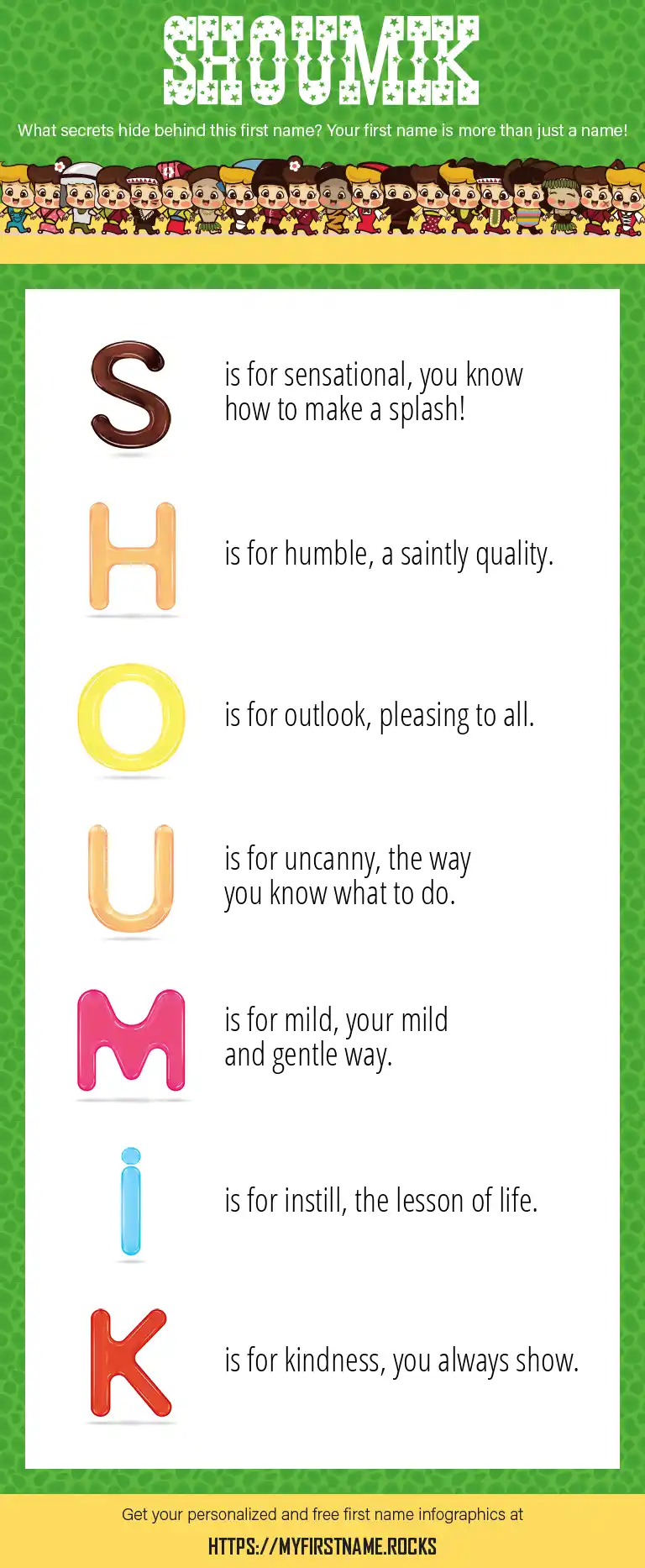 SHOUMIK

What secrets hide behind this first name? Your first name is more than just a name!

S is for sensational, you know how to make a splash!

H is for humble, a saintly quality.

O is for outlook, pleasing to all.

U is for uncanny, the way you know what to do.

M is for mild, your mild and gentle way.

i is for instill, the lesson of life.

K is for kindness, you always show.

Get your personalized and free first name infographics at

HTTPS://MYFIRSTNAME.ROCKS