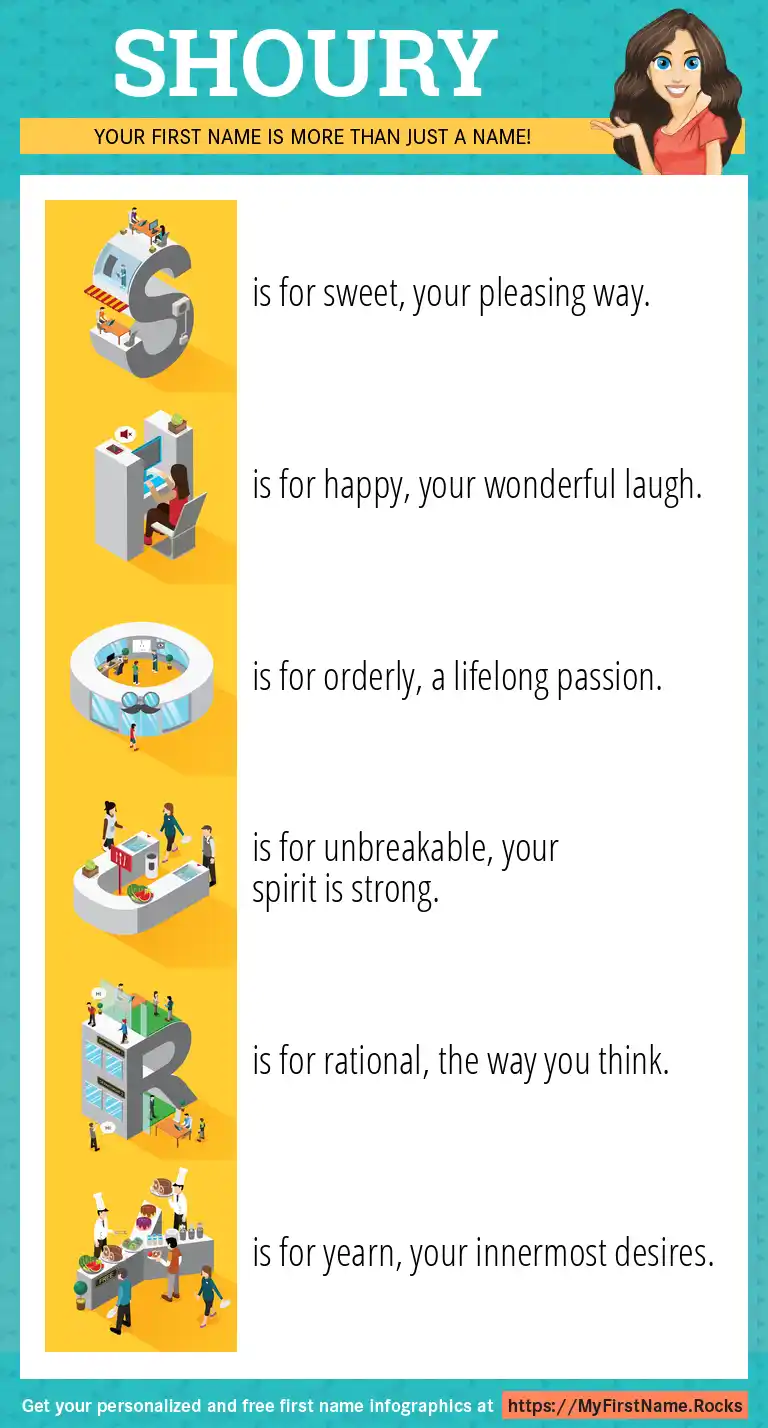 SHOURY

YOUR FIRST NAME IS MORE THAN JUST A NAME!

S is for sweet, your pleasing way.

H is for happy, your wonderful laugh.

O is for orderly, a lifelong passion.

U is for unbreakable, your spirit is strong.

R is for rational, the way you think.

Y is for yearn, your innermost desires.

Get your personalized and free first name infographics at https://MyFirstName.Rocks