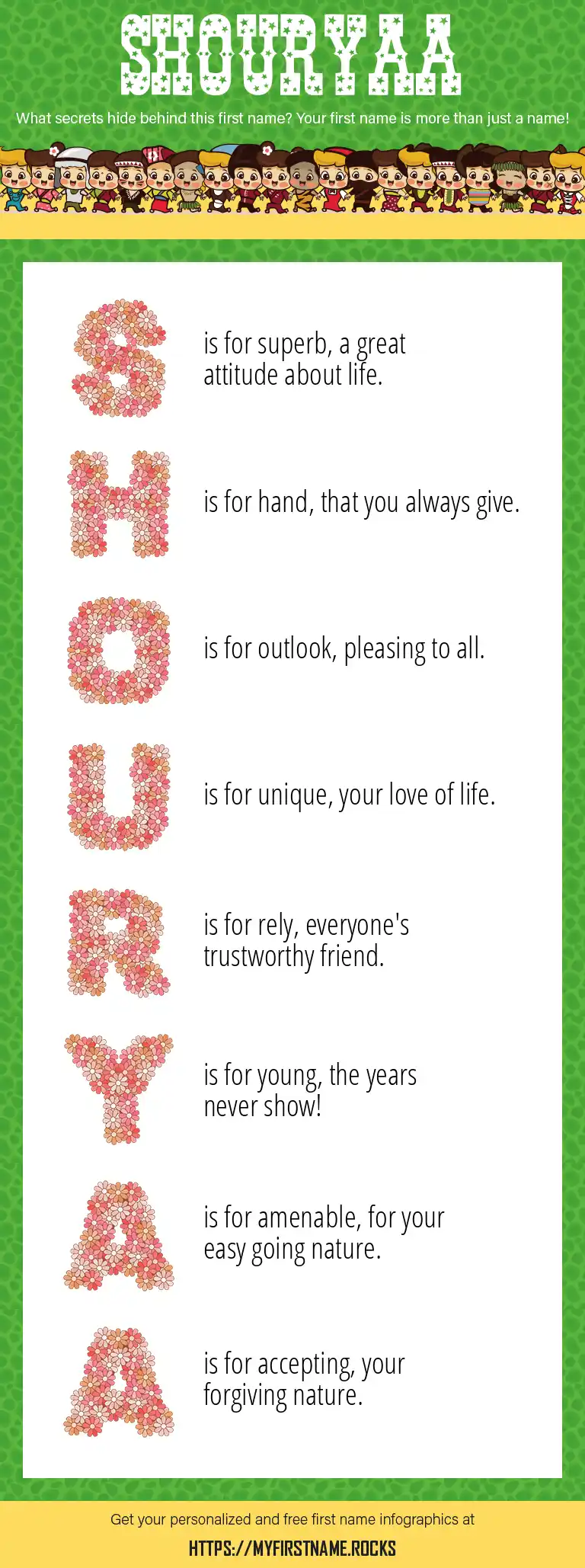 SHOURYAA

What secrets hide behind this first name? Your first name is more than just a name!

S is for superb, a great attitude about life.

H is for hand, that you always give.

O is for outlook, pleasing to all.

U is for unique, your love of life.

R is for rely, everyone's trustworthy friend.

Y is for young, the years never show!

A is for amenable, for your easy going nature.

A is for accepting, your forgiving nature.

Get your personalized and free first name infographics at

HTTPS://MYFIRSTNAME.ROCKS