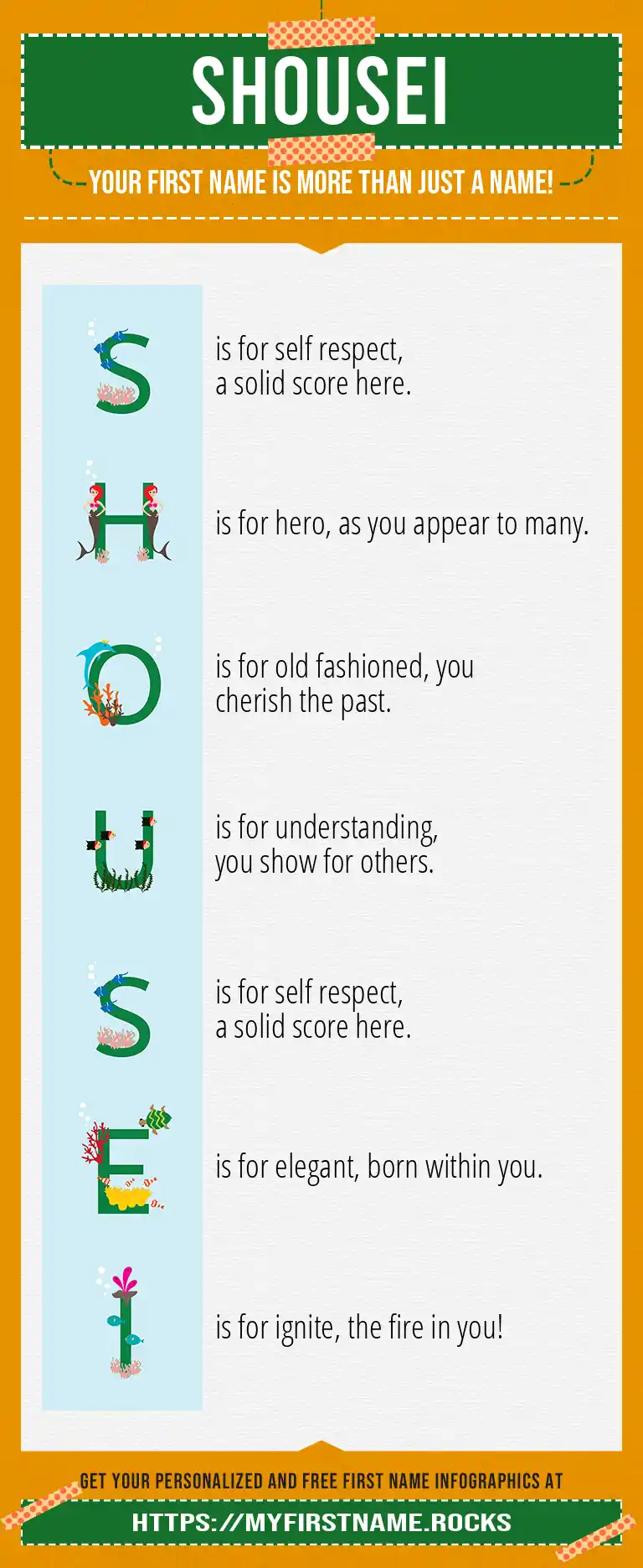 SHOUSEI

YOUR FIRST NAME IS MORE THAN JUST A NAME!

S is for self respect, a solid score here.

H is for hero, as you appear to many.

O is for old fashioned, you cherish the past.

U is for understanding, you show for others.

S is for self respect, a solid score here.

E is for elegant, born within you.

I is for ignite, the fire in you!

GET YOUR PERSONALIZED AND FREE FIRST NAME INFOGRAPHICS AT

HTTPS://MYFIRSTNAME.ROCKS