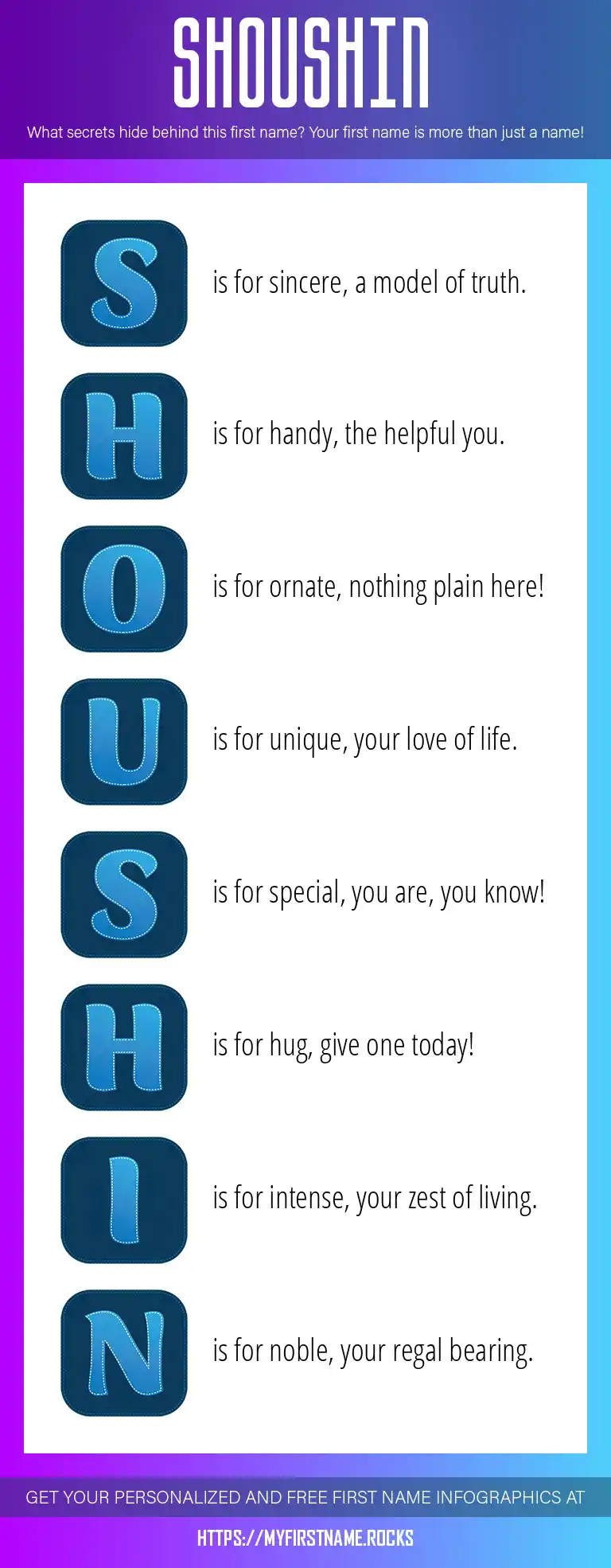 SHOUSHIN

What secrets hide behind this first name? Your first name is more than just a name!

S is for sincere, a model of truth.

H is for handy, the helpful you.

O is for ornate, nothing plain here!

U is for unique, your love of life.

S is for special, you are, you know!

H is for hug, give one today!

I is for intense, your zest of living.

N is for noble, your regal bearing.

GET YOUR PERSONALIZED AND FREE FIRST NAME INFOGRAPHICS AT

HTTPS://MYFIRSTNAME.ROCKS