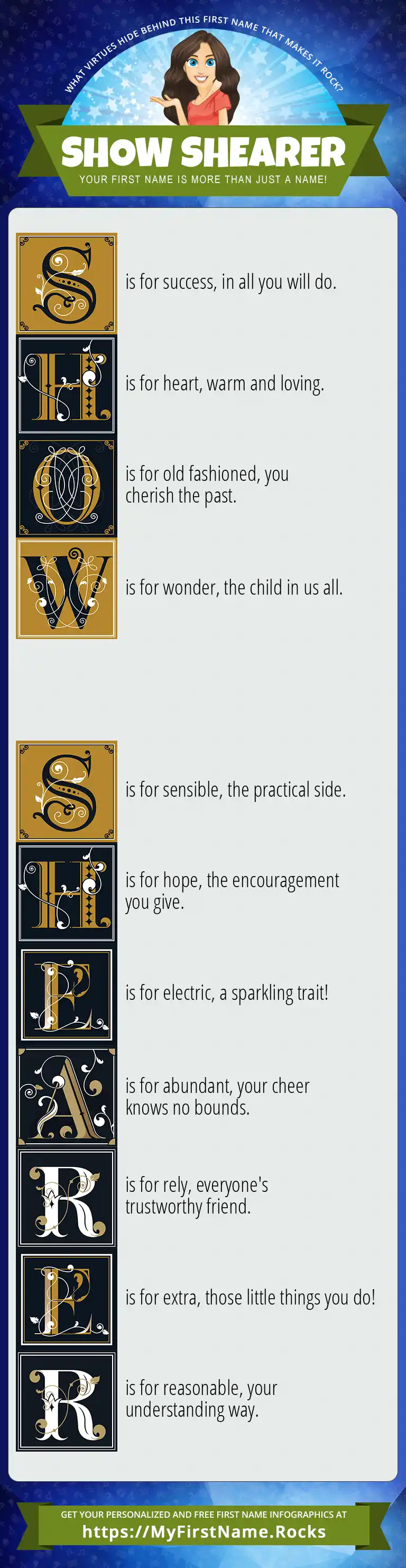 WHAT VIRTUES HIDE BEHIND THIS FIRST NAME THAT MAKES IT ROCK?

SHOW SHEARER

YOUR FIRST NAME IS MORE THAN JUST A NAME!

S is for success, in all you will do.

H is for heart, warm and loving.

O is for old fashioned, you cherish the past.

W is for wonder, the child in us all.

S is for sensible, the practical side.

H is for hope, the encouragement you give.

E is for electric, a sparkling trait!

A is for abundant, your cheer knows no bounds.

R is for rely, everyone's trustworthy friend.

E is for extra, those little things you do!

R is for reasonable, your understanding way.

GET YOUR PERSONALIZED AND FREE FIRST NAME INFOGRAPHICS AT

https://MyFirstName.Rocks