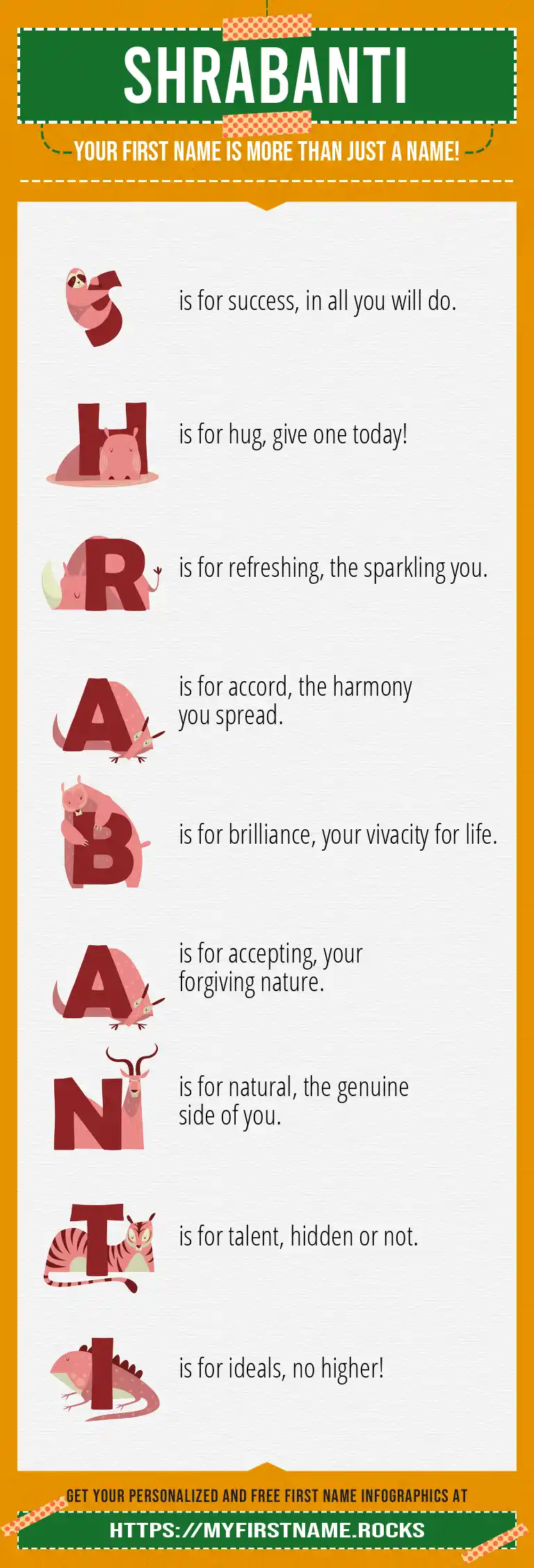 SHRABANTI

YOUR FIRST NAME IS MORE THAN JUST A NAME!

S is for success, in all you will do.

H is for hug, give one today!

R is for refreshing, the sparkling you.

A is for accord, the harmony you spread.

B is for brilliance, your vivacity for life.

A is for accepting, your forgiving nature.

N is for natural, the genuine side of you.

T is for talent, hidden or not.

I is for ideals, no higher!

GET YOUR PERSONALIZED AND FREE FIRST NAME INFOGRAPHICS AT

HTTPS://MYFIRSTNAME.ROCKS