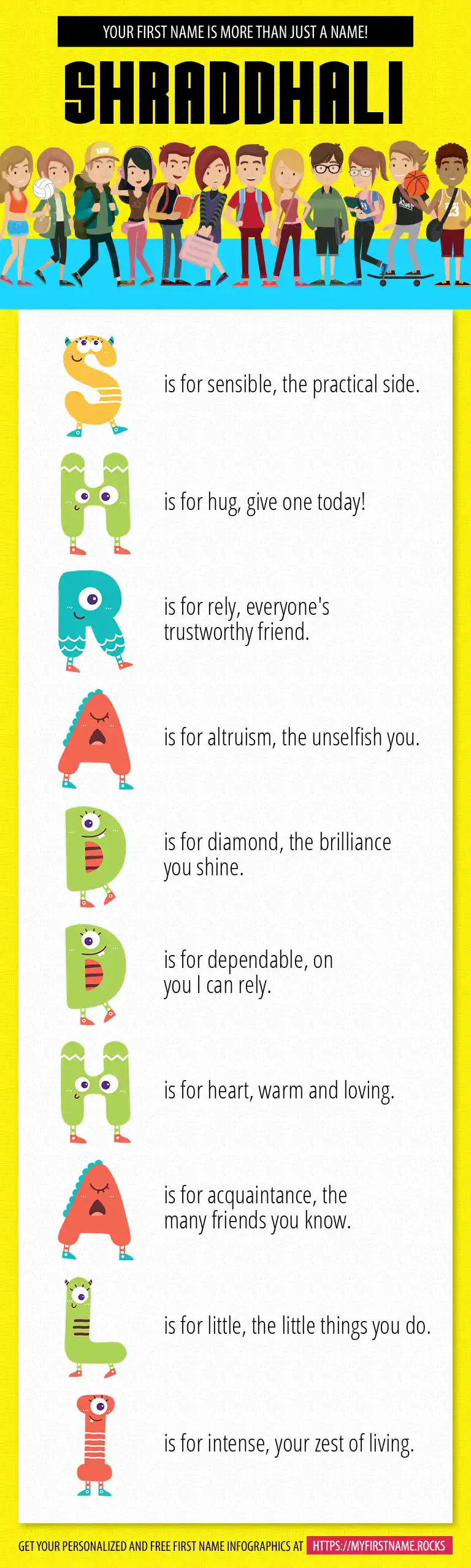 YOUR FIRST NAME IS MORE THAN JUST A NAME!

SHRADDHALI

S is for sensible, the practical side.

H is for hug, give one today!

R is for rely, everyone's trustworthy friend.

A is for altruism, the unselfish you.

D is for diamond, the brilliance you shine.

D is for dependable, on you I can rely.

H is for heart, warm and loving.

A is for acquaintance, the many friends you know.

L is for little, the little things you do.

I is for intense, your zest of living.

GET YOUR PERSONALIZED AND FREE FIRST NAME INFOGRAPHICS AT HTTPS://MYFIRSTNAME.ROCKS