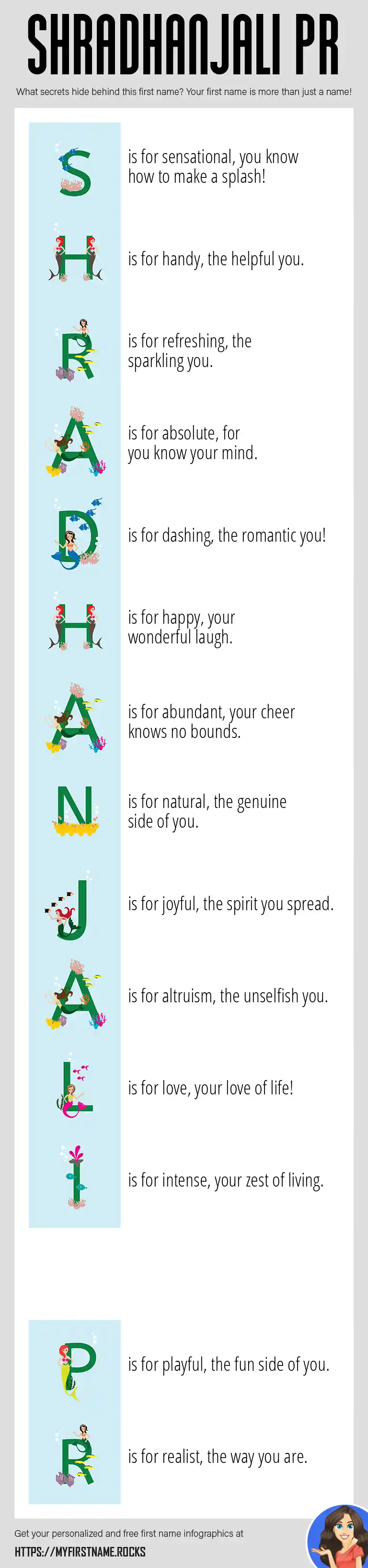 SHRADHANJALI PR

What secrets hide behind this first name? Your first name is more than just a name!

S is for sensational, you know how to make a splash!

H is for handy, the helpful you.

R is for refreshing, the sparkling you.

A is for absolute, for you know your mind.

D is for dashing, the romantic you!

H is for happy, your wonderful laugh.

A is for abundant, your cheer knows no bounds.

N is for natural, the genuine side of you.

J is for joyful, the spirit you spread.

A is for altruism, the unselfish you.

L is for love, your love of life!

I is for intense, your zest of living.

P is for playful, the fun side of you.

R is for realist, the way you are.

Get your personalized and free first name infographics at

HTTPS://MYFIRSTNAME.ROCKS