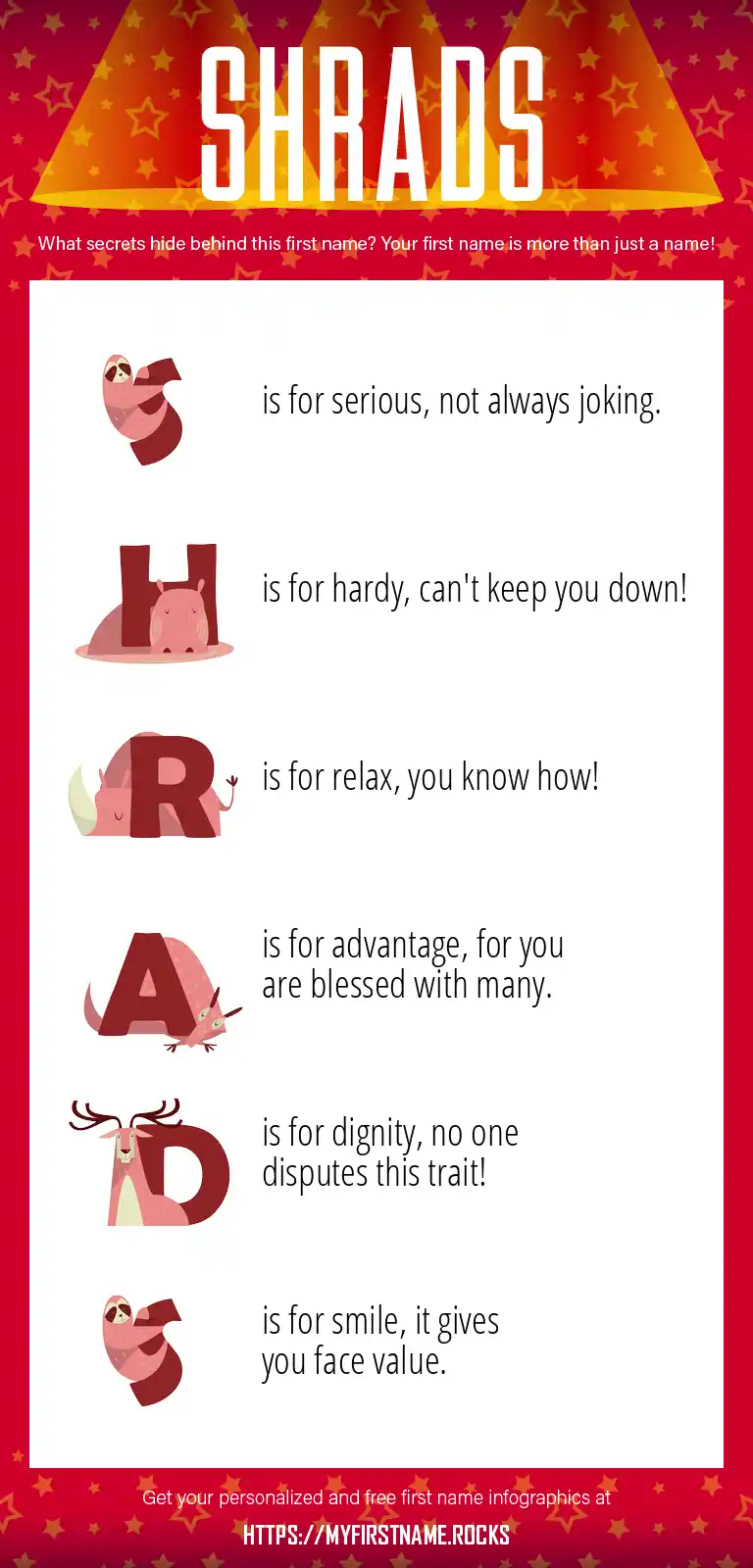 SHRADS

What secrets hide behind this first name? Your first name is more than just a name!

S is for serious, not always joking.

H is for hardy, can't keep you down!

R is for relax, you know how!

A is for advantage, for you are blessed with many.

D is for dignity, no one disputes this trait!

S is for smile, it gives you face value.

Get your personalized and free first name infographics at

HTTPS://MYFIRSTNAME.ROCKS