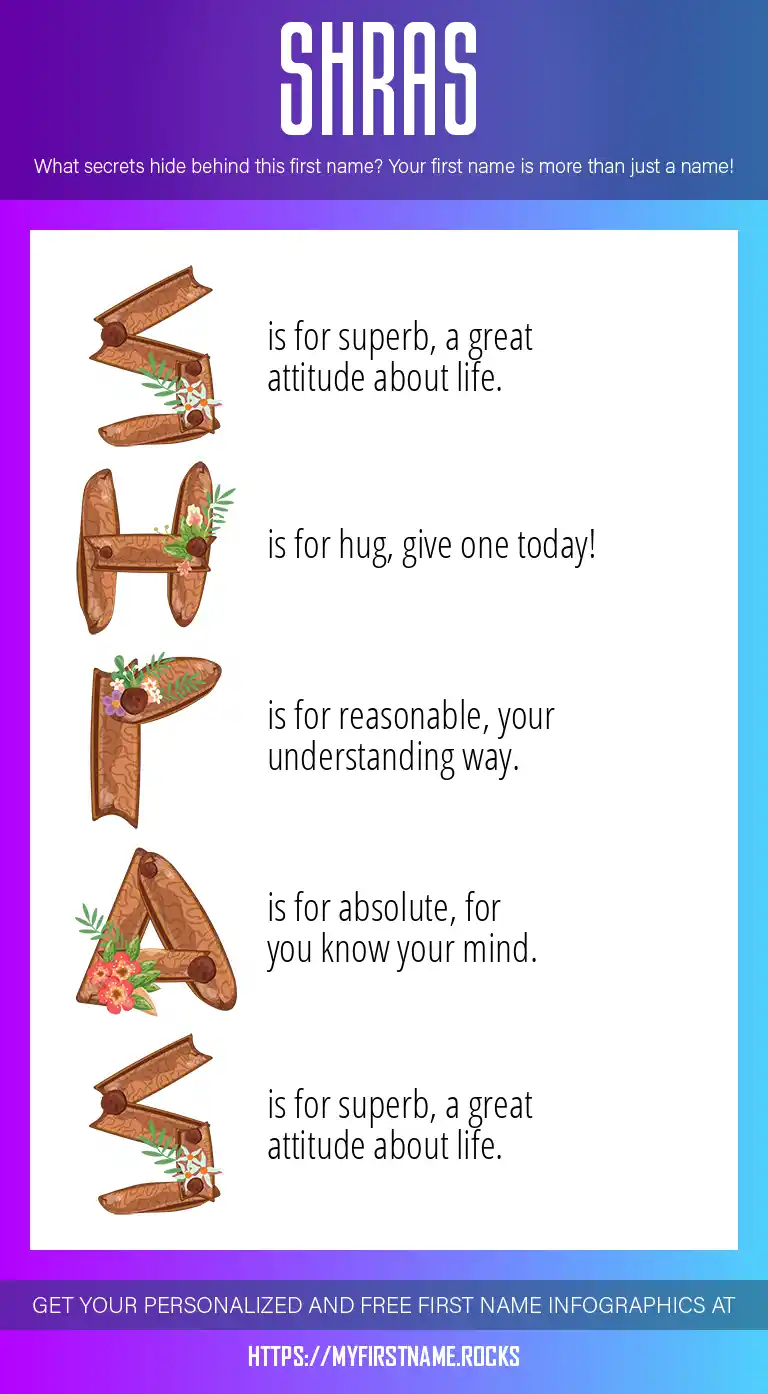 SHRAS

What secrets hide behind this first name? Your first name is more than just a name!

S is for superb, a great attitude about life.

H is for hug, give one today!

R is for reasonable, your understanding way.

A is for absolute, for you know your mind.

S is for superb, a great attitude about life.

GET YOUR PERSONALIZED AND FREE FIRST NAME INFOGRAPHICS AT

HTTPS://MYFIRSTNAME.ROCKS