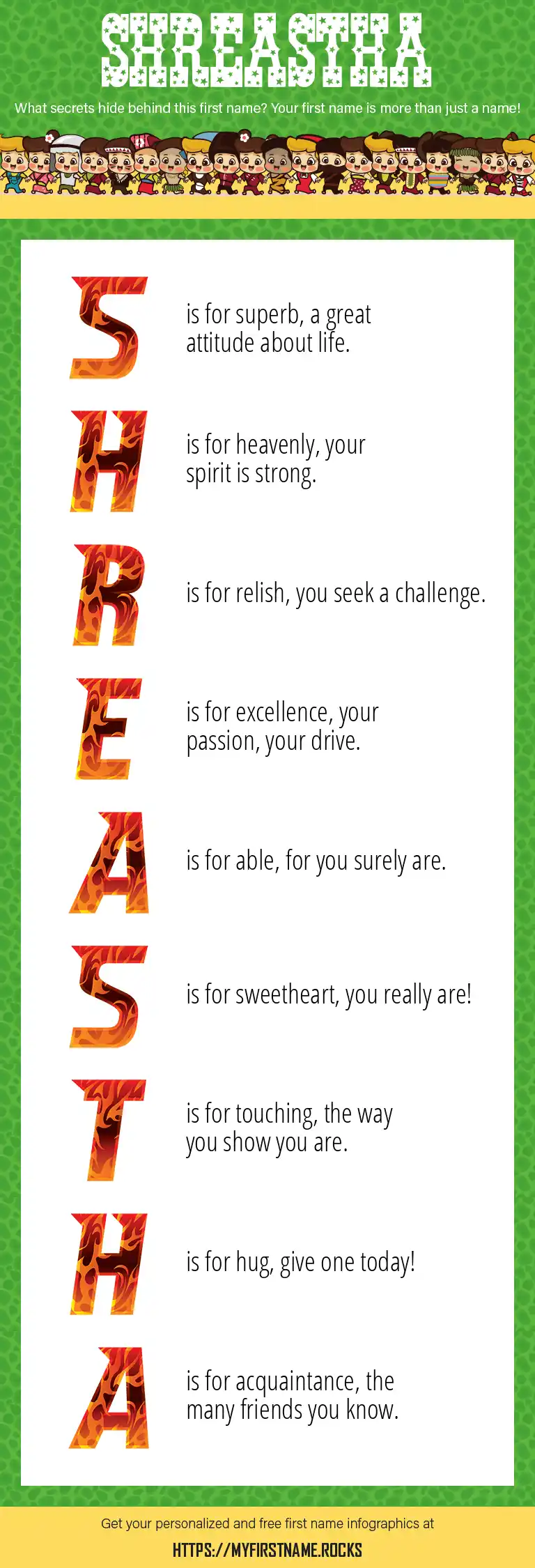 SHREASTHA

What secrets hide behind this first name? Your first name is more than just a name!

S is for superb, a great attitude about life.

H is for heavenly, your spirit is strong.

R is for relish, you seek a challenge.

E is for excellence, your passion, your drive.

A is for able, for you surely are.

S is for sweetheart, you really are!

T is for touching, the way you show you are.

H is for hug, give one today!

A is for acquaintance, the many friends you know.

Get your personalized and free first name infographics at

HTTPS://MYFIRSTNAME.ROCKS