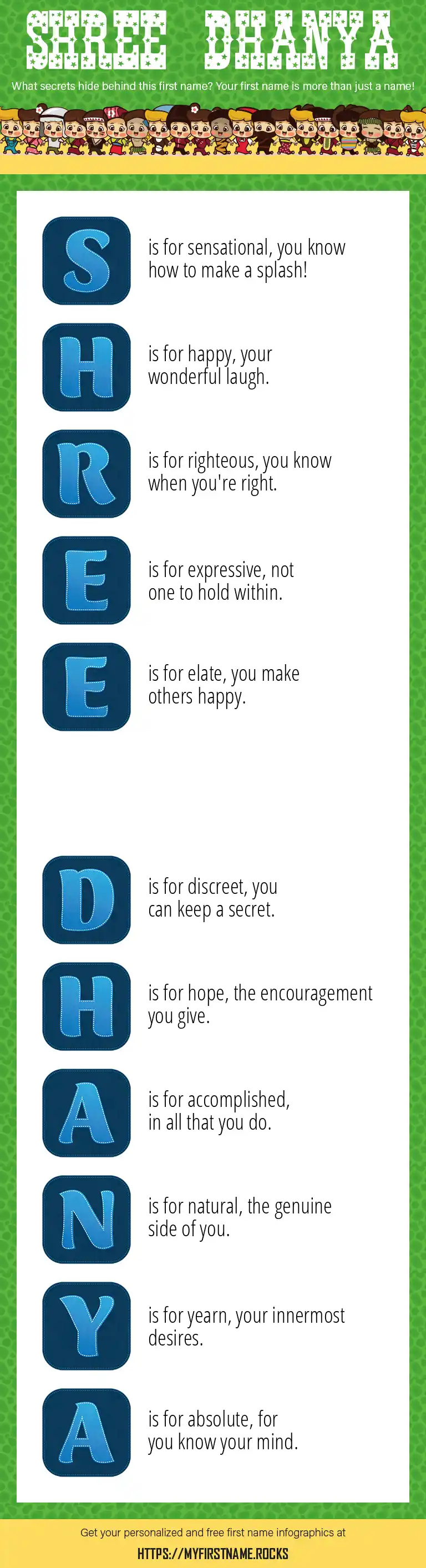 SHREE DHANYA

What secrets hide behind this first name? Your first name is more than just a name!

S is for sensational, you know how to make a splash!

H is for happy, your wonderful laugh.

R is for righteous, you know when you're right.

E is for expressive, not one to hold within.

E is for elate, you make others happy.

D is for discreet, you can keep a secret.

H is for hope, the encouragement you give.

A is for accomplished, in all that you do.

N is for natural, the genuine side of you.

Y is for yearn, your innermost desires.

A is for absolute, for you know your mind.

Get your personalized and free first name infographics at

HTTPS://MYFIRSTNAME.ROCKS