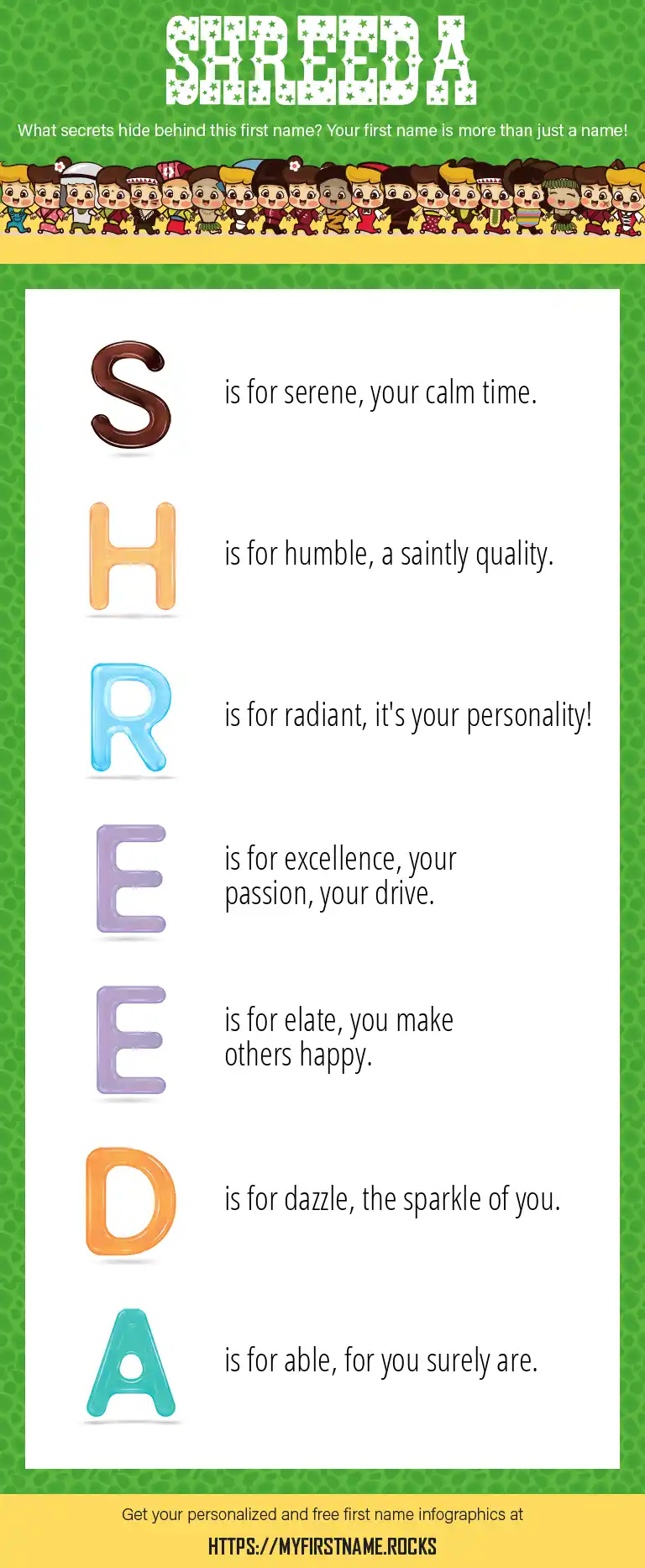 SHREEDA

What secrets hide behind this first name? Your first name is more than just a name!

S is for serene, your calm time.

H is for humble, a saintly quality.

R is for radiant, it's your personality!

E is for excellence, your passion, your drive.

E is for elate, you make others happy.

D is for dazzle, the sparkle of you.

A is for able, for you surely are.

Get your personalized and free first name infographics at

HTTPS://MYFIRSTNAME.ROCKS