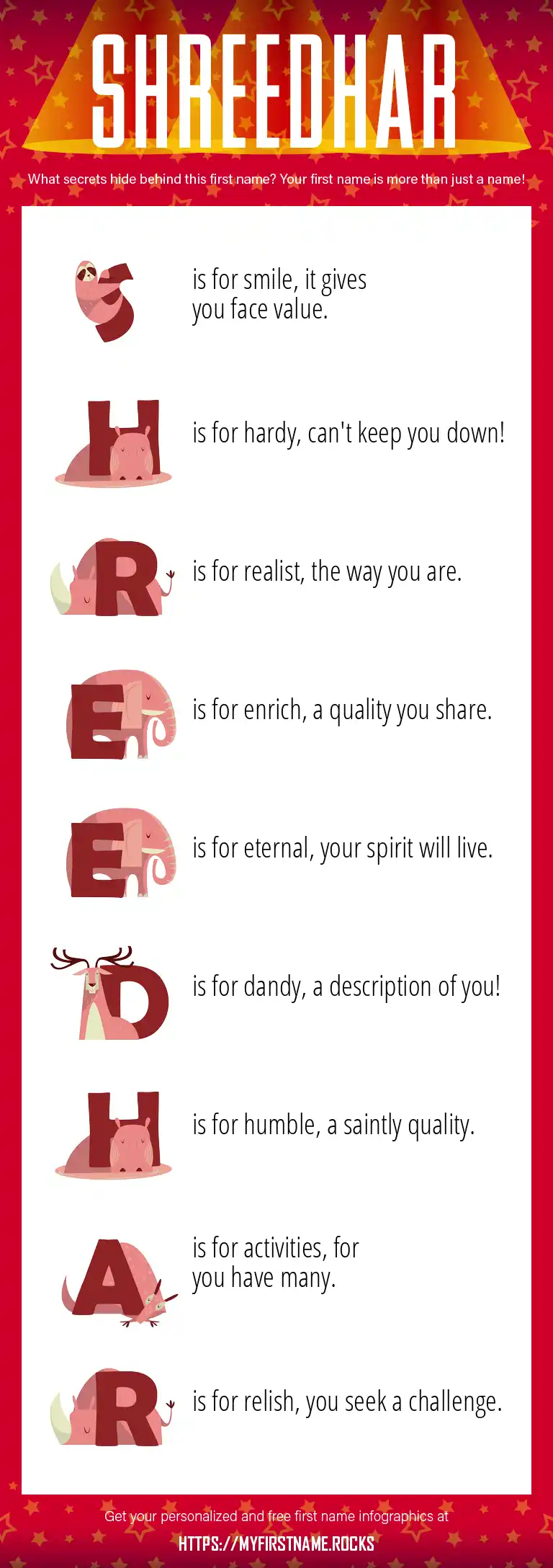 SHREEDHAR

What secrets hide behind this first name? Your first name is more than just a name!

S is for smile, it gives you face value.

H is for hardy, can't keep you down!

R is for realist, the way you are.

E is for enrich, a quality you share.

E is for eternal, your spirit will live.

D is for dandy, a description of you!

H is for humble, a saintly quality.

A is for activities, for you have many.

R is for relish, you seek a challenge.

Get your personalized and free first name infographics at
HTTPS://MYFIRSTNAME.ROCKS