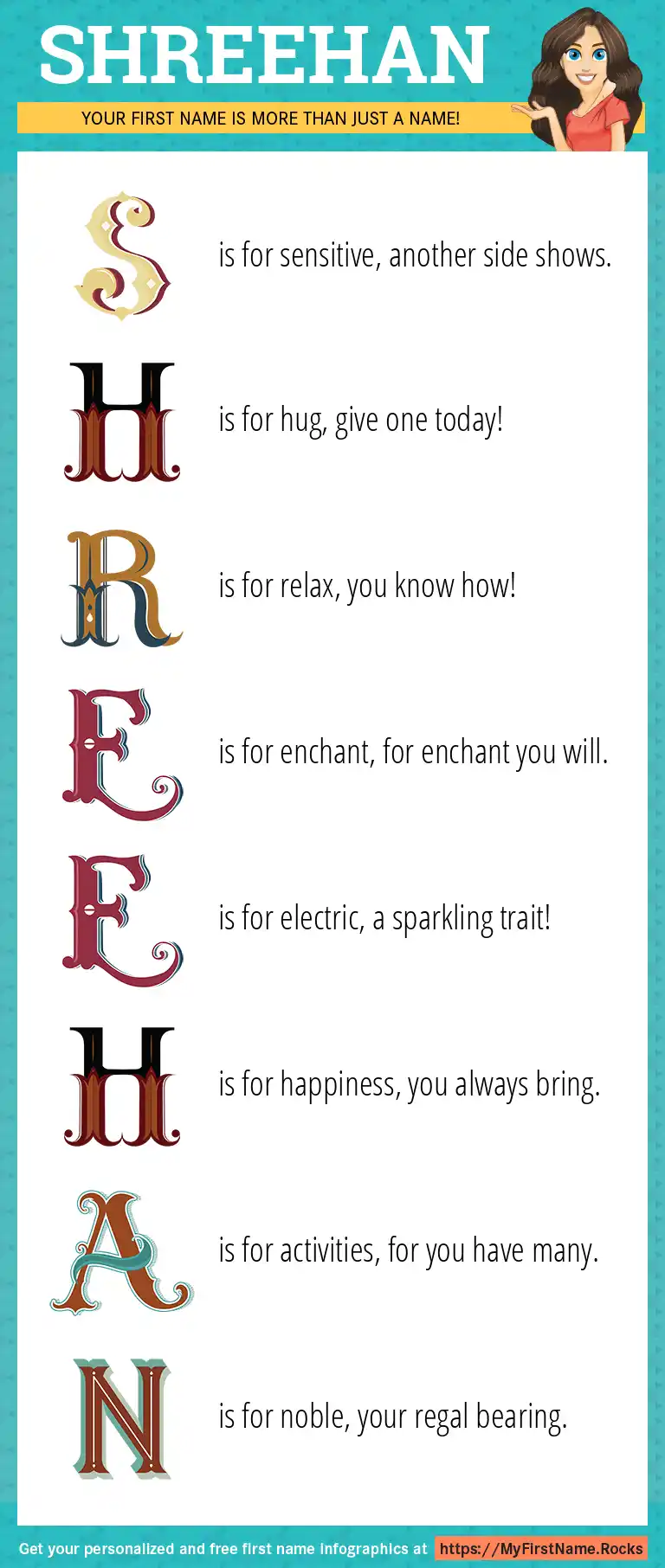 SHREEHAN

YOUR FIRST NAME IS MORE THAN JUST A NAME!

S is for sensitive, another side shows.

H is for hug, give one today!

R is for relax, you know how!

E is for enchant, for enchant you will.

E is for electric, a sparkling trait!

H is for happiness, you always bring.

A is for activities, for you have many.

N is for noble, your regal bearing.

Get your personalized and free first name infographics at https://MyFirstName.Rocks