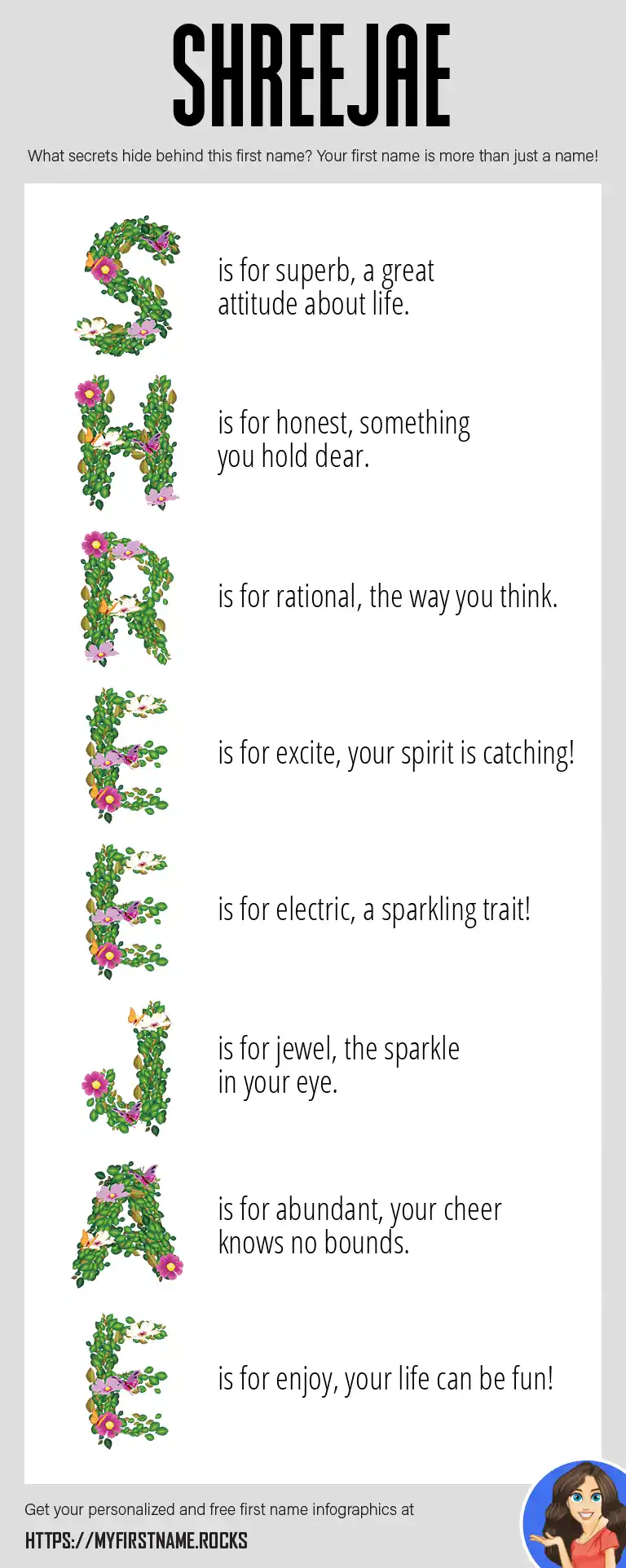 SHREEJAE

What secrets hide behind this first name? Your first name is more than just a name!

S is for superb, a great attitude about life.

H is for honest, something you hold dear.

R is for rational, the way you think.

E is for excite, your spirit is catching!

E is for electric, a sparkling trait!

J is for jewel, the sparkle in your eye.

A is for abundant, your cheer knows no bounds.

E is for enjoy, your life can be fun!

Get your personalized and free first name infographics at

HTTPS://MYFIRSTNAME.ROCKS