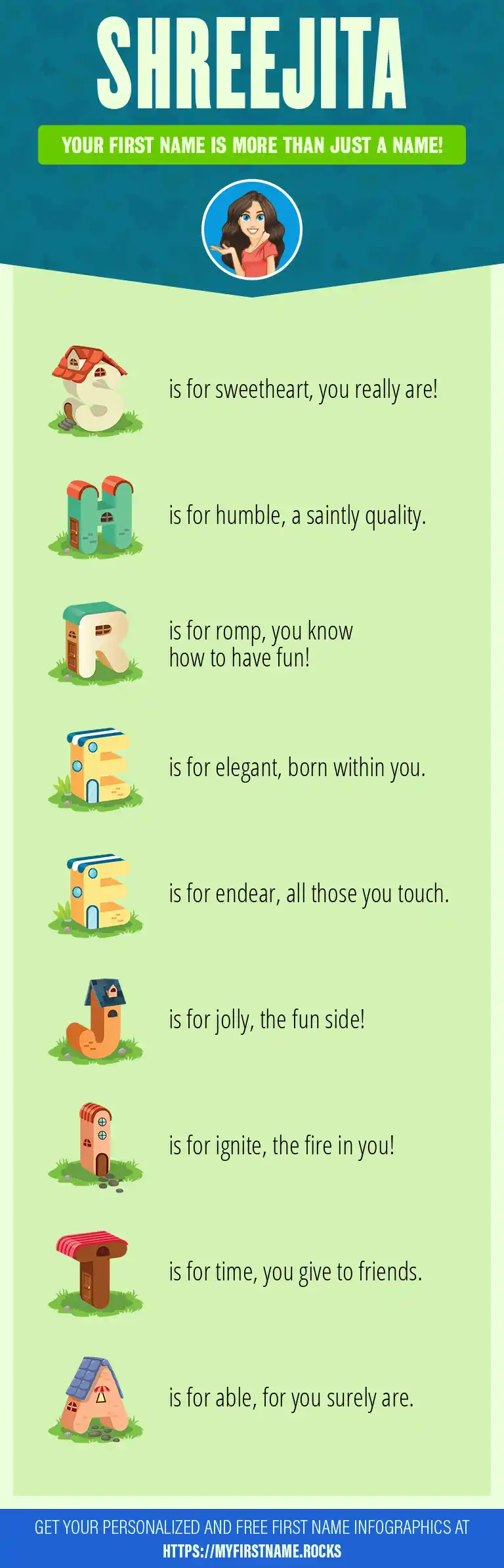 SHREEJITA

YOUR FIRST NAME IS MORE THAN JUST A NAME!

S is for sweetheart, you really are!

H is for humble, a saintly quality.

R is for romp, you know how to have fun!

E is for elegant, born within you.

E is for endear, all those you touch.

J is for jolly, the fun side!

I is for ignite, the fire in you!

T is for time, you give to friends.

A is for able, for you surely are.

GET YOUR PERSONALIZED AND FREE FIRST NAME INFOGRAPHICS AT
HTTPS://MYFIRSTNAME.ROCKS