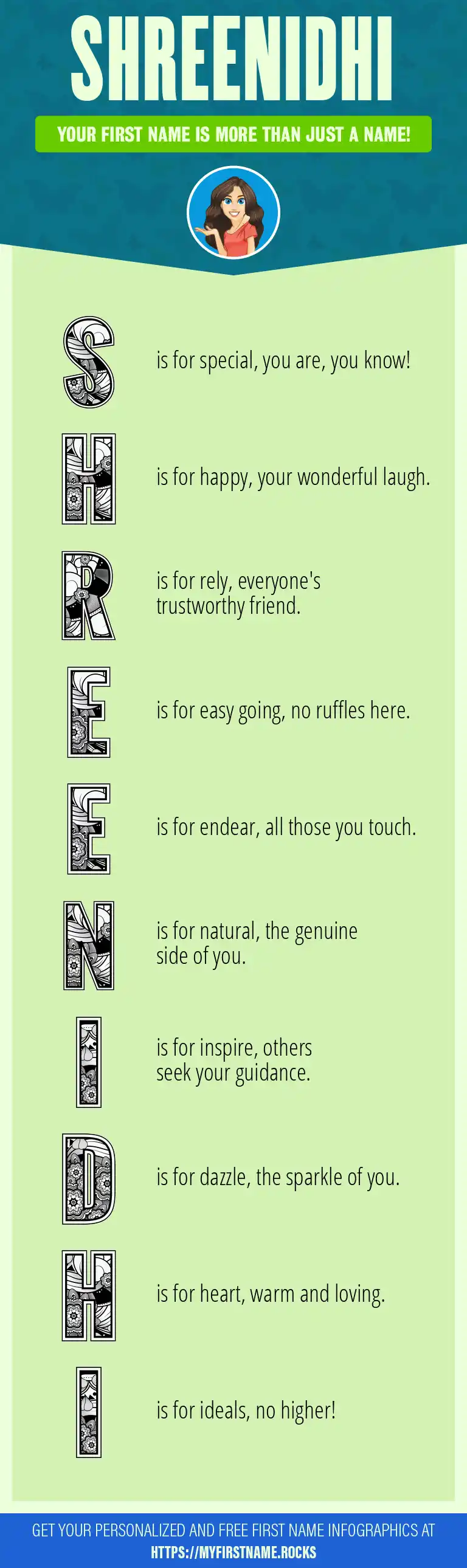 SHREENIDHI

YOUR FIRST NAME IS MORE THAN JUST A NAME!

S is for special, you are, you know!

H is for happy, your wonderful laugh.

R is for rely, everyone's trustworthy friend.

E is for easy going, no ruffles here.

E is for endear, all those you touch.

N is for natural, the genuine side of you.

I is for inspire, others seek your guidance.

D is for dazzle, the sparkle of you.

H is for heart, warm and loving.

I is for ideals, no higher!

GET YOUR PERSONALIZED AND FREE FIRST NAME INFOGRAPHICS AT HTTPS://MYFIRSTNAME.ROCKS