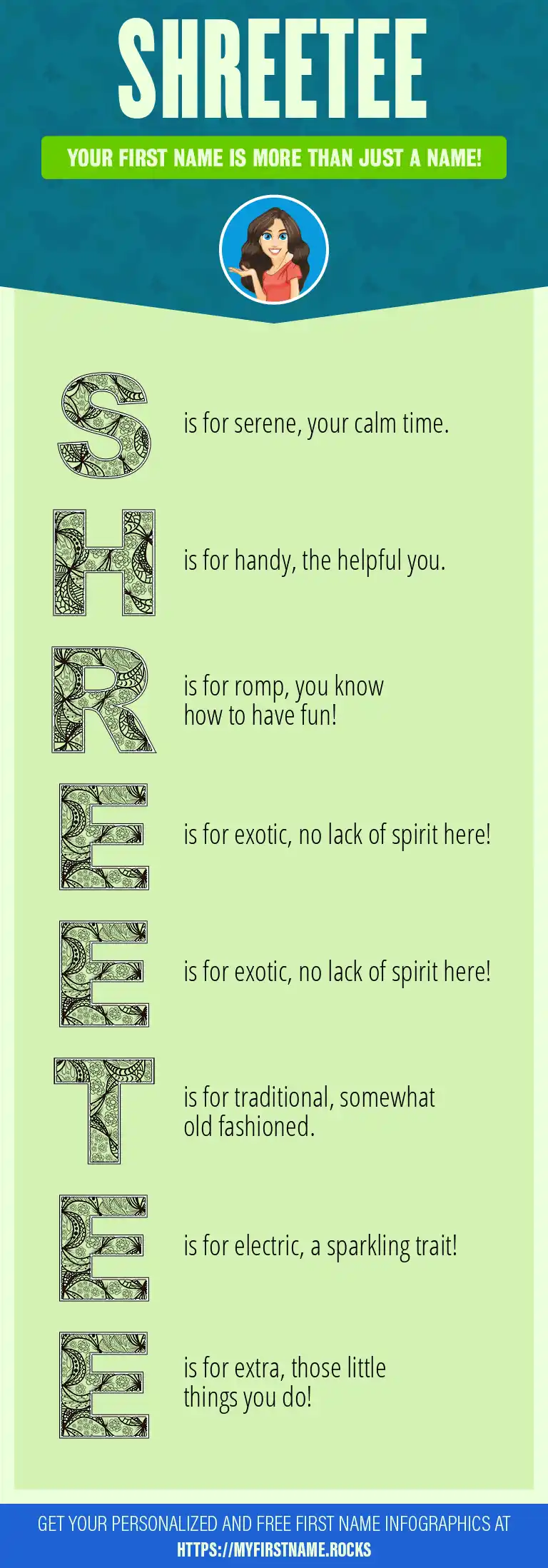 SHREETEE

YOUR FIRST NAME IS MORE THAN JUST A NAME!

S is for serene, your calm time.

H is for handy, the helpful you.

R is for romp, you know how to have fun!

E is for exotic, no lack of spirit here!

E is for exotic, no lack of spirit here!

T is for traditional, somewhat old fashioned.

E is for electric, a sparkling trait!

E is for extra, those little things you do!

GET YOUR PERSONALIZED AND FREE FIRST NAME INFOGRAPHICS AT HTTPS://MYFIRSTNAME.ROCKS