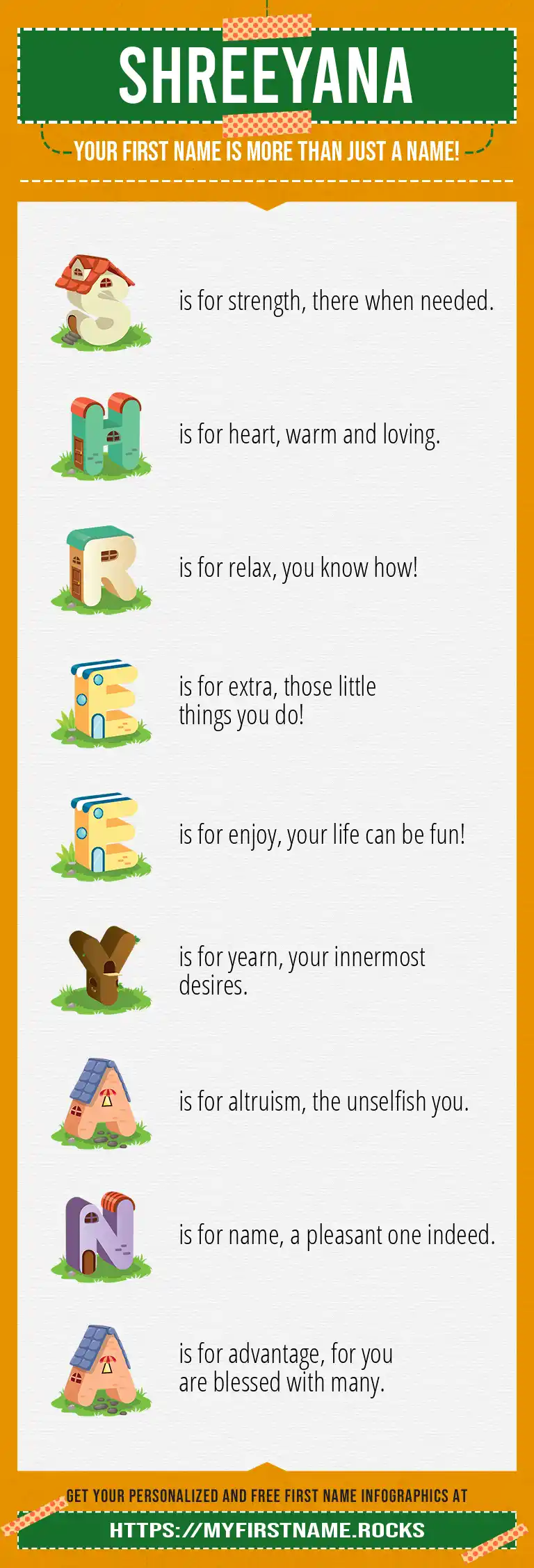 SHREEYANA

YOUR FIRST NAME IS MORE THAN JUST A NAME!

S is for strength, there when needed.

H is for heart, warm and loving.

R is for relax, you know how!

E is for extra, those little things you do!

E is for enjoy, your life can be fun!

Y is for yearn, your innermost desires.

A is for altruism, the unselfish you.

N is for name, a pleasant one indeed.

A is for advantage, for you are blessed with many.

GET YOUR PERSONALIZED AND FREE FIRST NAME INFOGRAPHICS AT

HTTPS://MYFIRSTNAME.ROCKS