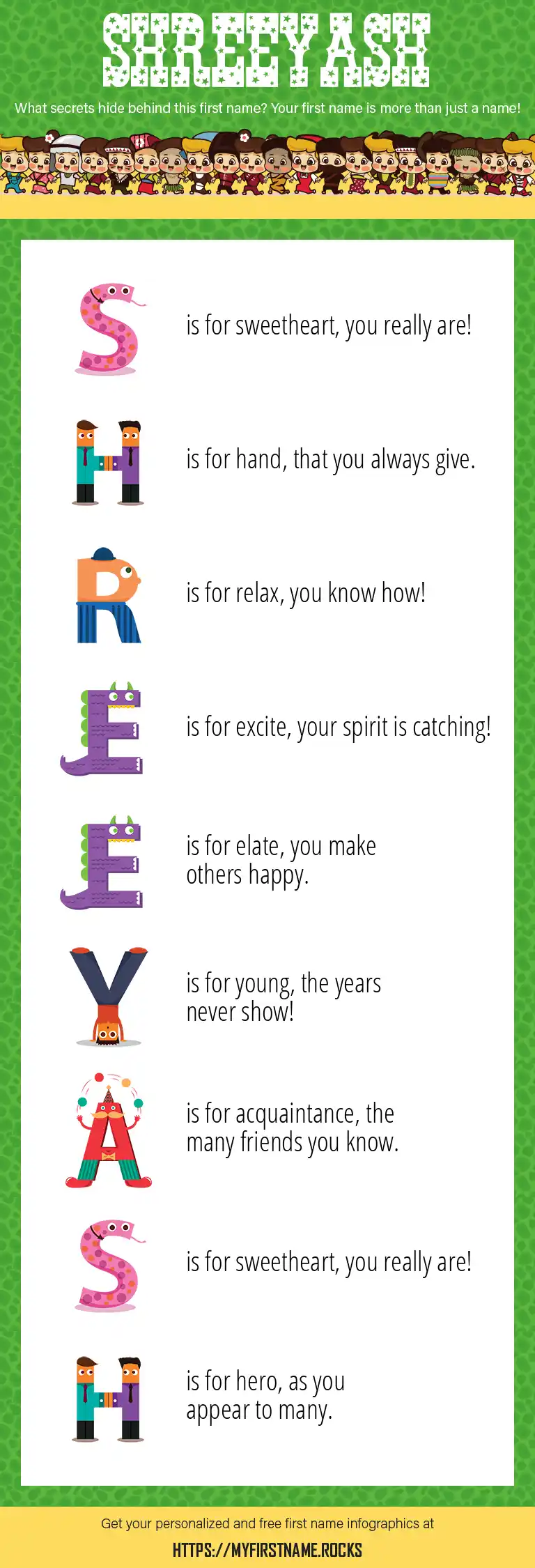 SHREEYASH

What secrets hide behind this first name? Your first name is more than just a name!

S is for sweetheart, you really are!

H is for hand, that you always give.

R is for relax, you know how!

E is for excite, your spirit is catching!

E is for elate, you make others happy.

Y is for young, the years never show!

A is for acquaintance, the many friends you know.

S is for sweetheart, you really are!

H is for hero, as you appear to many.

Get your personalized and free first name infographics at

HTTPS://MYFIRSTNAME.ROCKS