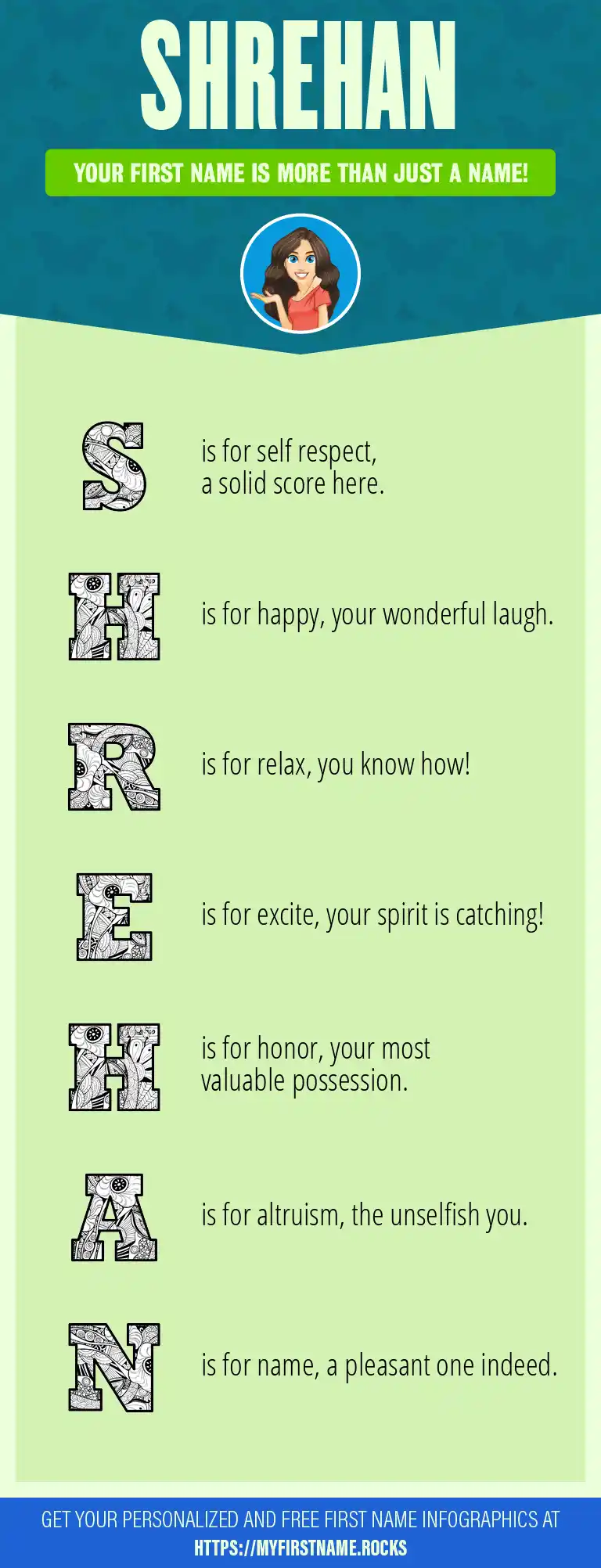 SHREHAN

YOUR FIRST NAME IS MORE THAN JUST A NAME!

S is for self respect, a solid score here.

H is for happy, your wonderful laugh.

R is for relax, you know how!

E is for excite, your spirit is catching!

H is for honor, your most valuable possession.

A is for altruism, the unselfish you.

N is for name, a pleasant one indeed.

GET YOUR PERSONALIZED AND FREE FIRST NAME INFOGRAPHICS AT HTTPS://MYFIRSTNAME.ROCKS