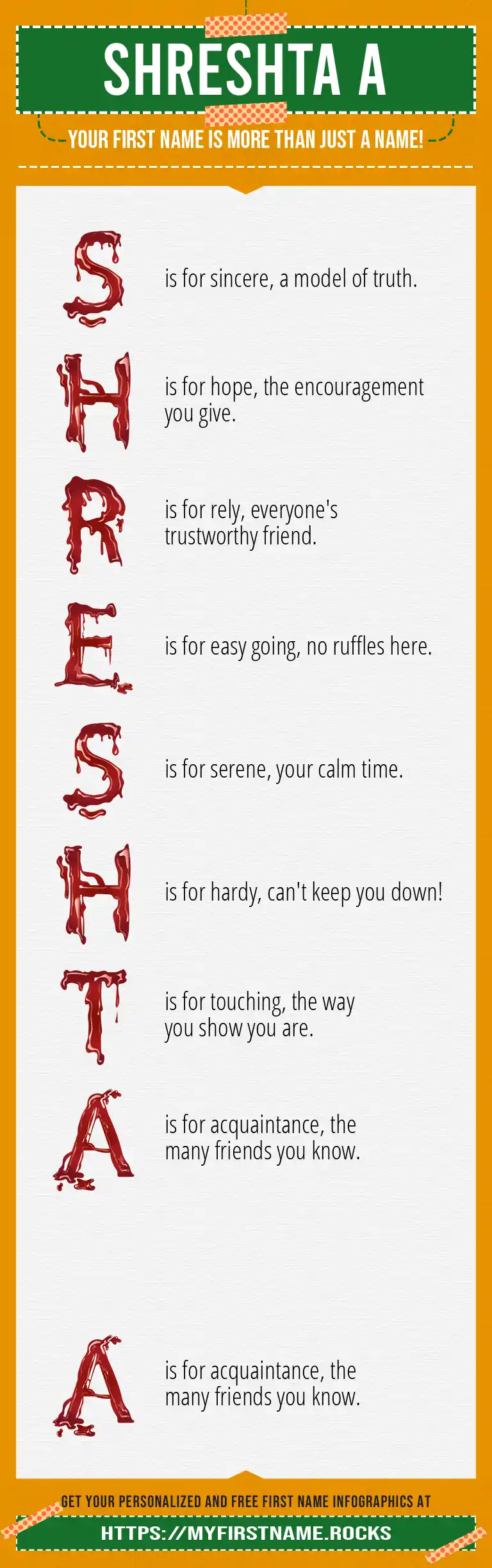 SHRESHTA A

YOUR FIRST NAME IS MORE THAN JUST A NAME!

S is for sincere, a model of truth.

H is for hope, the encouragement you give.

R is for rely, everyone's trustworthy friend.

E is for easy going, no ruffles here.

S is for serene, your calm time.

H is for hardy, can't keep you down!

T is for touching, the way you show you are.

A is for acquaintance, the many friends you know.

A is for acquaintance, the many friends you know.

GET YOUR PERSONALIZED AND FREE FIRST NAME INFOGRAPHICS AT

HTTPS://MYFIRSTNAME.ROCKS