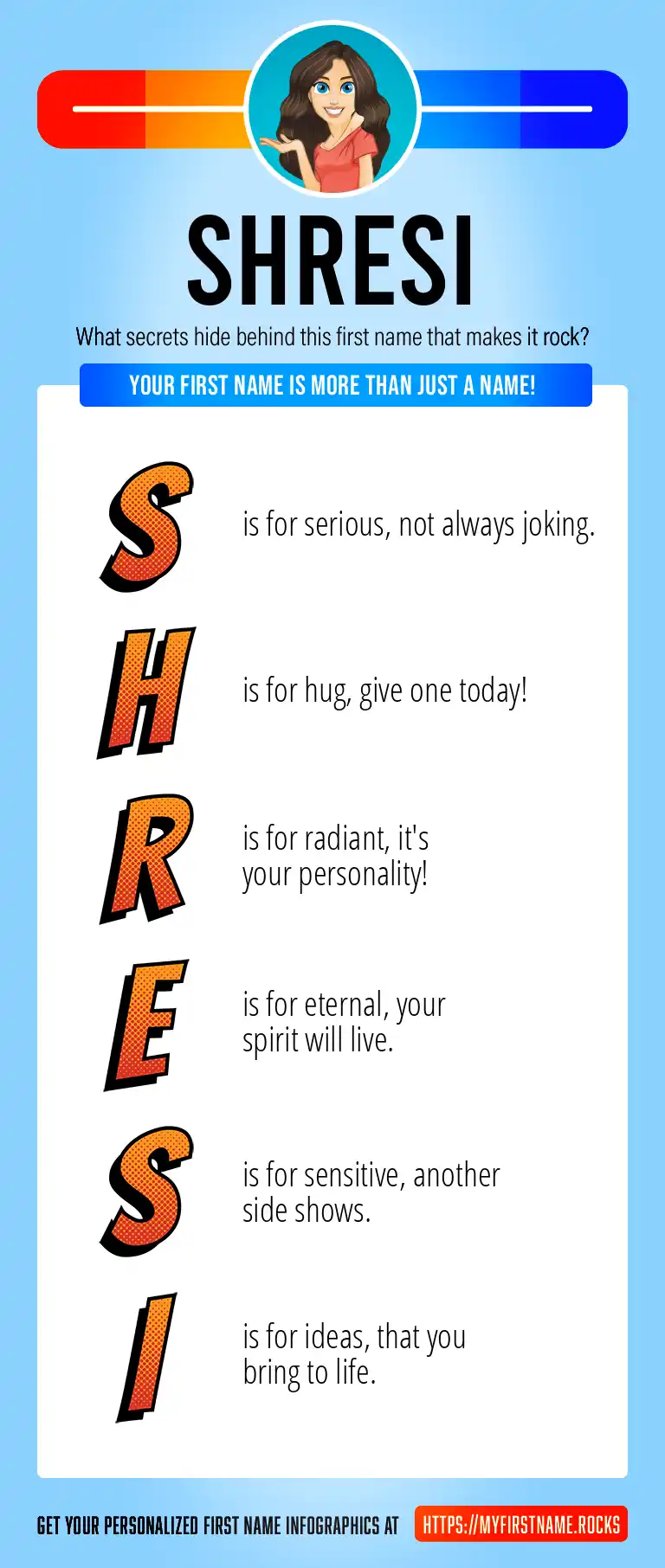 SHRESI

What secrets hide behind this first name that makes it rock?

YOUR FIRST NAME IS MORE THAN JUST A NAME!

S is for serious, not always joking.

H is for hug, give one today!

R is for radiant, it's your personality!

E is for eternal, your spirit will live.

S is for sensitive, another side shows.

I is for ideas, that you bring to life.

GET YOUR PERSONALIZED FIRST NAME INFOGRAPHICS AT HTTPS://MYFIRSTNAME.ROCKS