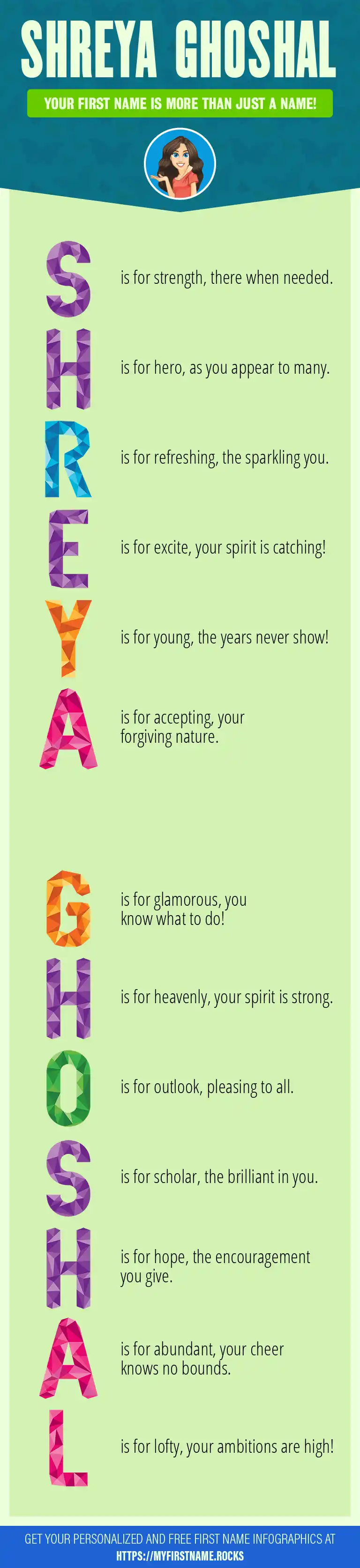 SHREYA GHOSHAL

YOUR FIRST NAME IS MORE THAN JUST A NAME!

S is for strength, there when needed.

H is for hero, as you appear to many.

R is for refreshing, the sparkling you.

E is for excite, your spirit is catching!

Y is for young, the years never show!

A is for accepting, your forgiving nature.

G is for glamorous, you know what to do!

H is for heavenly, your spirit is strong.

O is for outlook, pleasing to all.

S is for scholar, the brilliant in you.

H is for hope, the encouragement you give.

A is for abundant, your cheer knows no bounds.

L is for lofty, your ambitions are high!

GET YOUR PERSONALIZED AND FREE FIRST NAME INFOGRAPHICS AT HTTPS://MYFIRSTNAME.ROCKS