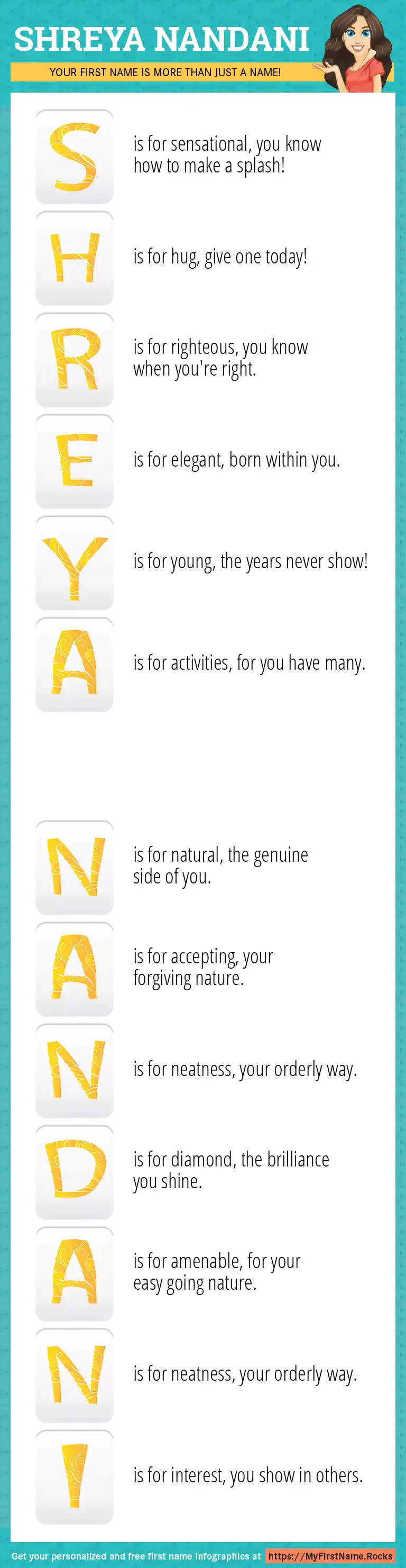 SHREYA NANDANI

YOUR FIRST NAME IS MORE THAN JUST A NAME!

S is for sensational, you know how to make a splash!

H is for hug, give one today!

R is for righteous, you know when you're right.

E is for elegant, born within you.

Y is for young, the years never show!

A is for activities, for you have many.

N is for natural, the genuine side of you.

A is for accepting, your forgiving nature.

N is for neatness, your orderly way.

D is for diamond, the brilliance you shine.

A is for amenable, for your easy going nature.

N is for neatness, your orderly way.

I is for interest, you show in others.

Get your personalized and free first name infographics at https://MyFirstName.Rocks