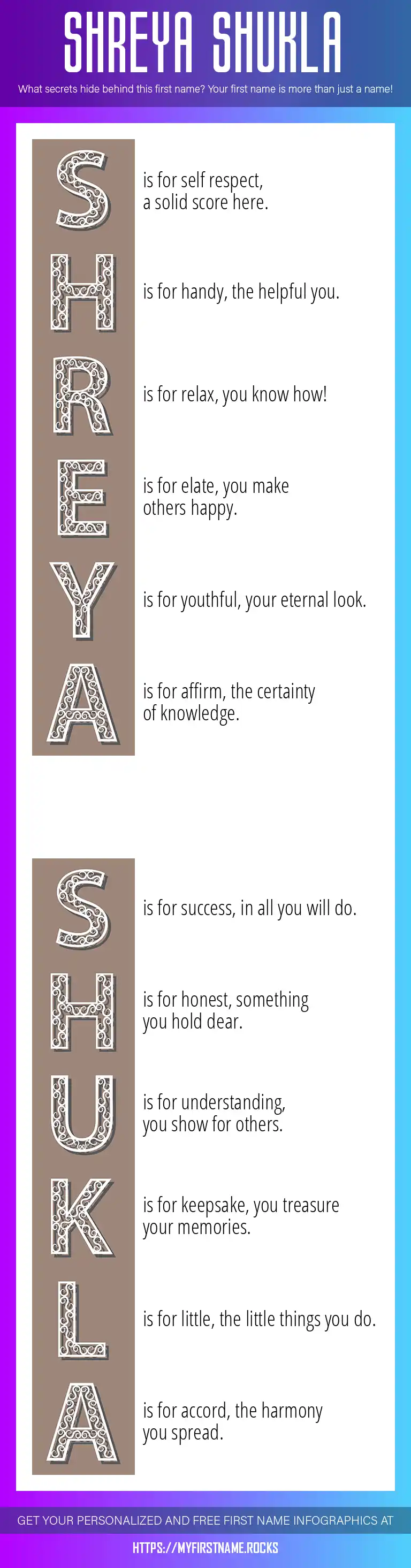 SHREYA SHUKLA

What secrets hide behind this first name? Your first name is more than just a name!

S is for self respect, a solid score here.

H is for handy, the helpful you.

R is for relax, you know how!

E is for elate, you make others happy.

Y is for youthful, your eternal look.

A is for affirm, the certainty of knowledge.

S is for success, in all you will do.

H is for honest, something you hold dear.

U is for understanding, you show for others.

K is for keepsake, you treasure your memories.

L is for little, the little things you do.

A is for accord, the harmony you spread.

GET YOUR PERSONALIZED AND FREE FIRST NAME INFOGRAPHICS AT

HTTPS://MYFIRSTNAME.ROCKS