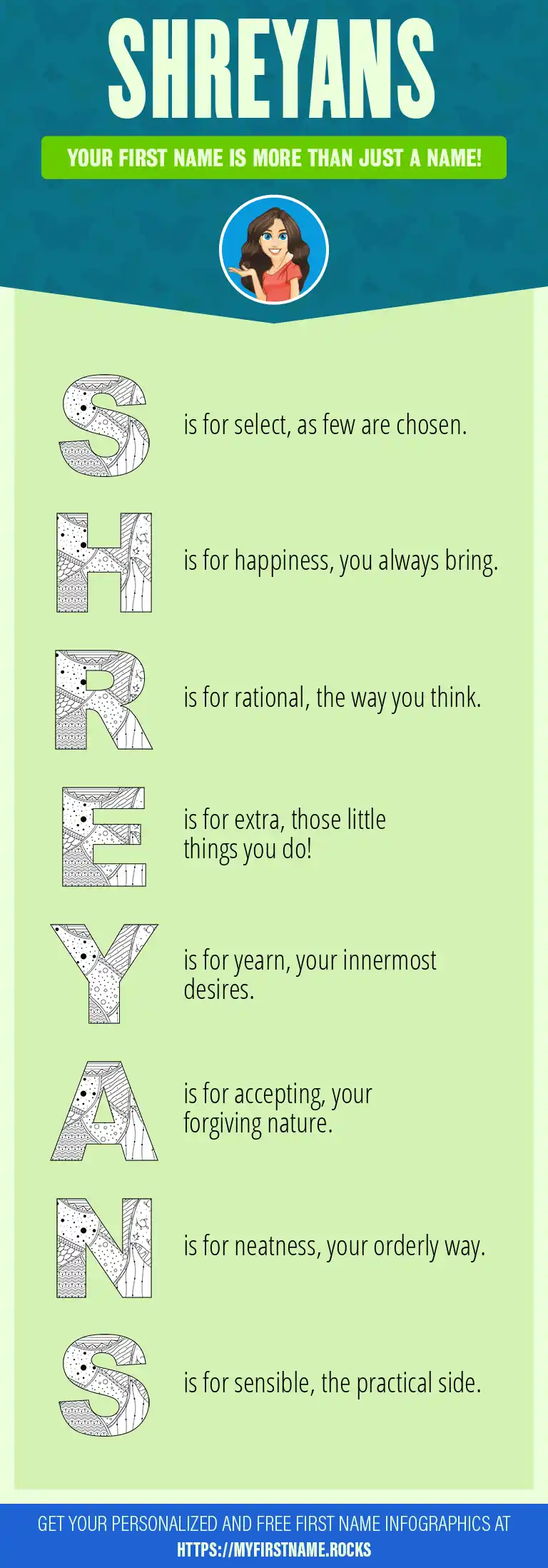 SHREYANS

YOUR FIRST NAME IS MORE THAN JUST A NAME!

S is for select, as few are chosen.

H is for happiness, you always bring.

R is for rational, the way you think.

E is for extra, those little things you do!

Y is for yearn, your innermost desires.

A is for accepting, your forgiving nature.

N is for neatness, your orderly way.

S is for sensible, the practical side.

GET YOUR PERSONALIZED AND FREE FIRST NAME INFOGRAPHICS AT HTTPS://MYFIRSTNAME.ROCKS