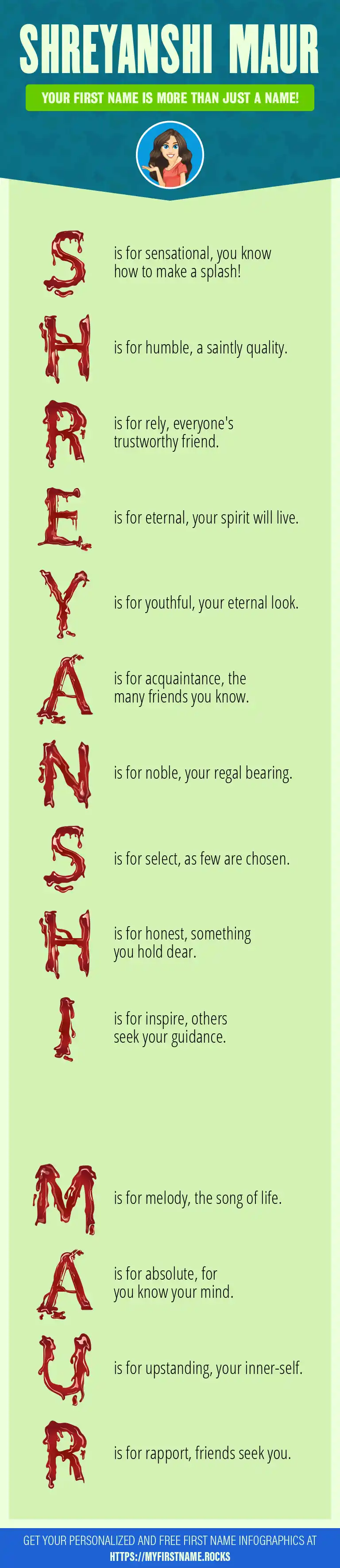 SHREYANSHI MAUR

YOUR FIRST NAME IS MORE THAN JUST A NAME!

S is for sensational, you know how to make a splash!

H is for humble, a saintly quality.

R is for rely, everyone's trustworthy friend.

E is for eternal, your spirit will live.

Y is for youthful, your eternal look.

A is for acquaintance, the many friends you know.

N is for noble, your regal bearing.

S is for select, as few are chosen.

H is for honest, something you hold dear.

I is for inspire, others seek your guidance.

M is for melody, the song of life.

A is for absolute, for you know your mind.

U is for upstanding, your inner-self.

R is for rapport, friends seek you.

GET YOUR PERSONALIZED AND FREE FIRST NAME INFOGRAPHICS AT HTTPS://MYFIRSTNAME.ROCKS