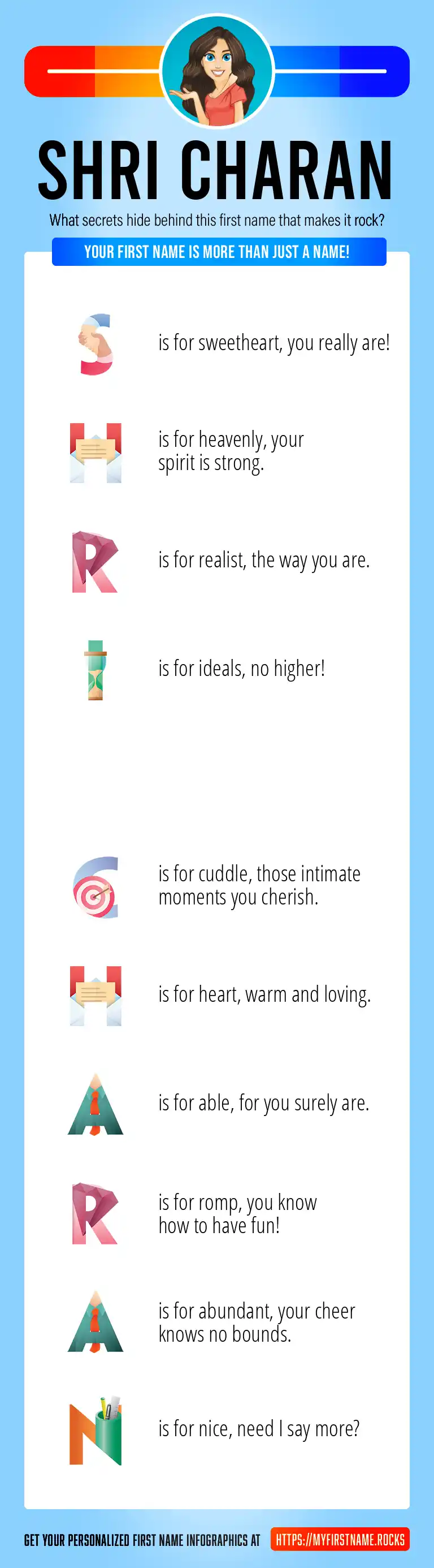 SHRI CHARAN

What secrets hide behind this first name that makes it rock?

YOUR FIRST NAME IS MORE THAN JUST A NAME!

S is for sweetheart, you really are!

H is for heavenly, your spirit is strong.

R is for realist, the way you are.

I is for ideals, no higher!

C is for cuddle, those intimate moments you cherish.

H is for heart, warm and loving.

A is for able, for you surely are.

R is for romp, you know how to have fun!

A is for abundant, your cheer knows no bounds.

N is for nice, need I say more?

GET YOUR PERSONALIZED FIRST NAME INFOGRAPHICS AT HTTPS://MYFIRSTNAME.ROCKS