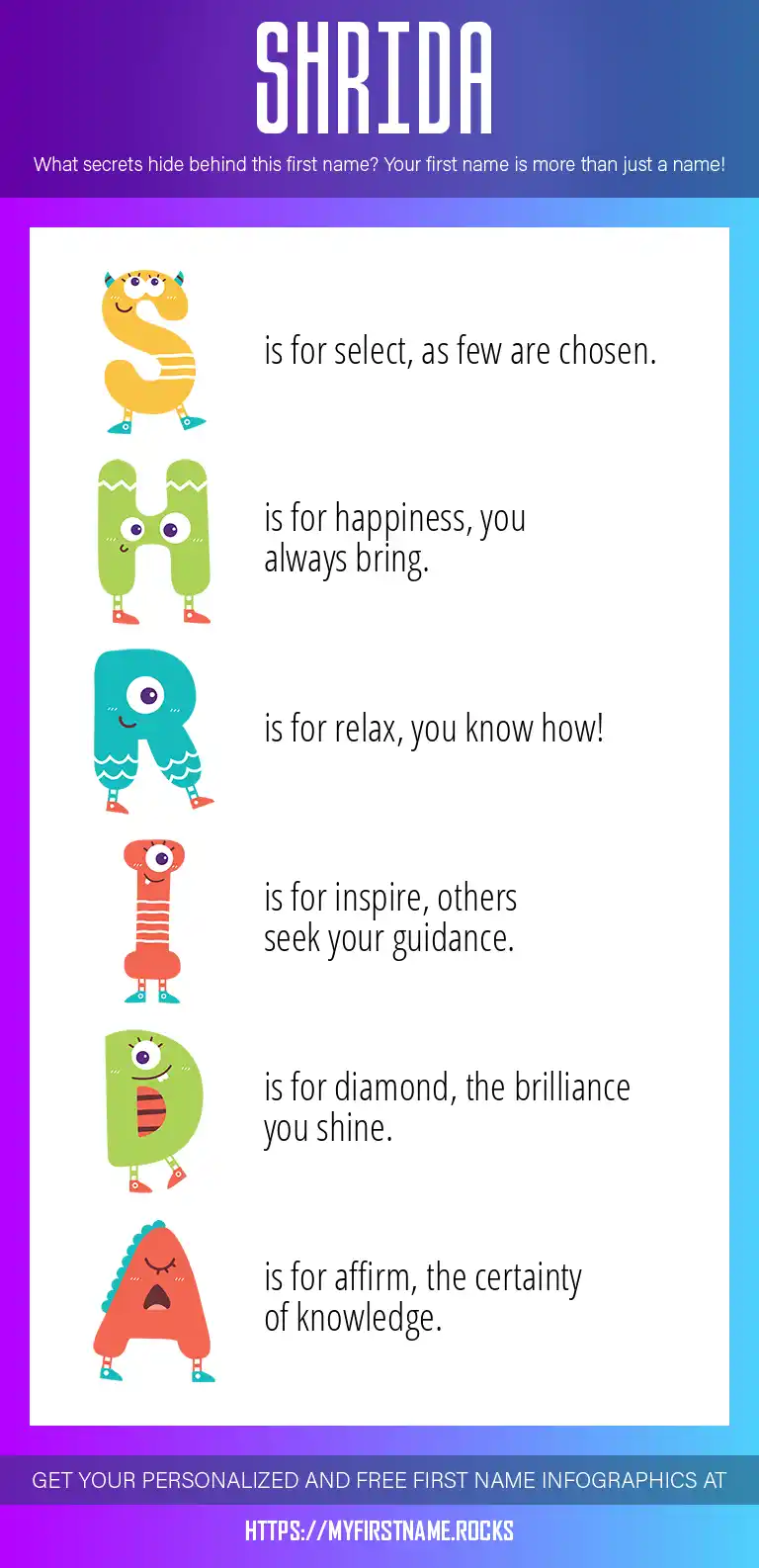 SHRIDA

What secrets hide behind this first name? Your first name is more than just a name!

S is for select, as few are chosen.

H is for happiness, you always bring.

R is for relax, you know how!

I is for inspire, others seek your guidance.

D is for diamond, the brilliance you shine.

A is for affirm, the certainty of knowledge.

GET YOUR PERSONALIZED AND FREE FIRST NAME INFOGRAPHICS AT

HTTPS://MYFIRSTNAME.ROCKS