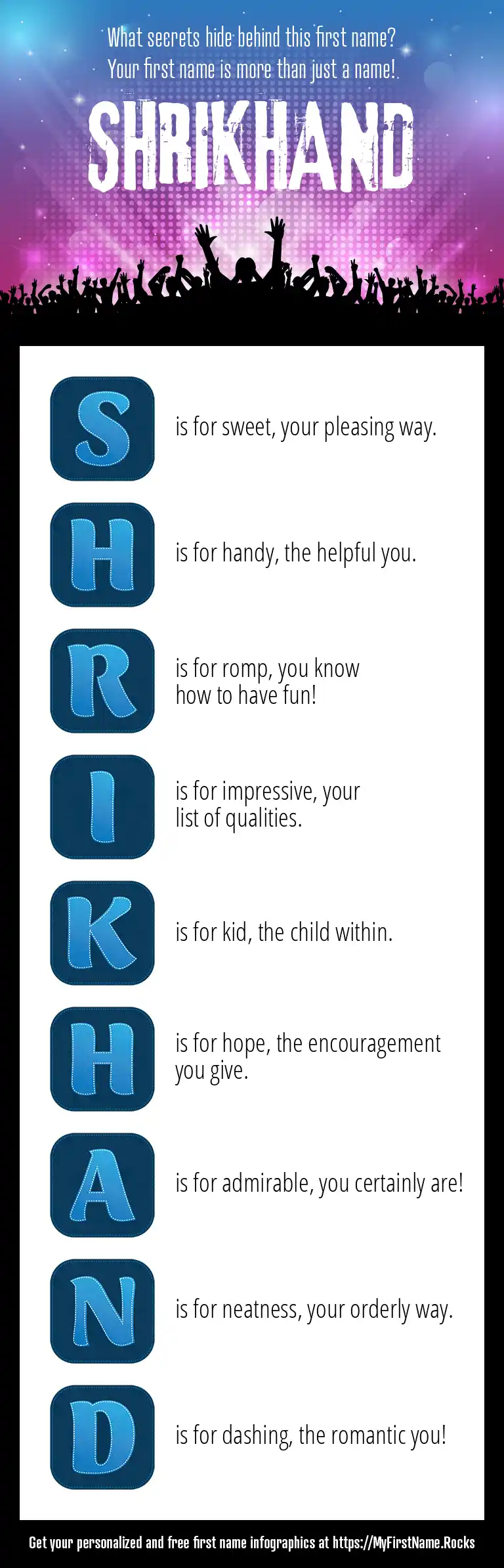 What secrets hide behind this first name?
Your first name is more than just a name!

SHRIKHAND

S is for sweet, your pleasing way.

H is for handy, the helpful you.

R is for romp, you know how to have fun!

I is for impressive, your list of qualities.

K is for kid, the child within.

H is for hope, the encouragement you give.

A is for admirable, you certainly are!

N is for neatness, your orderly way.

D is for dashing, the romantic you!

Get your personalized and free first name infographics at https://MyFirstName.Rocks