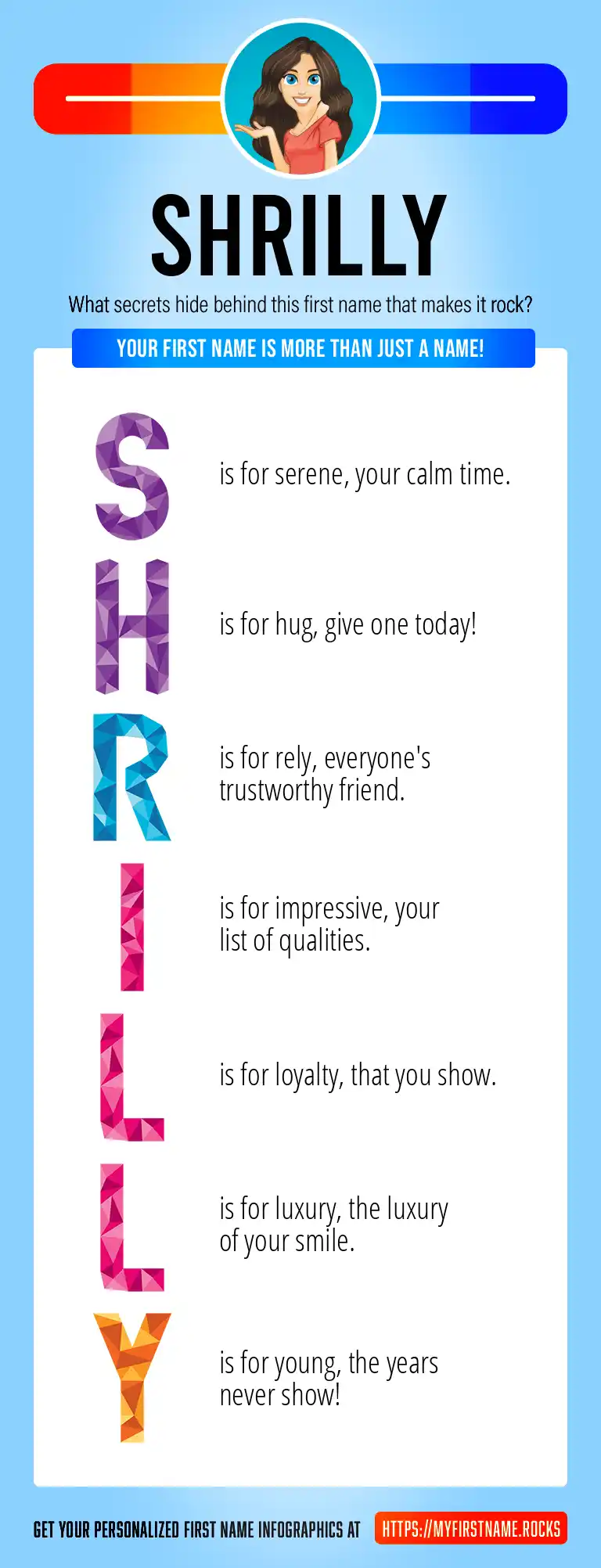 SHRILLY

What secrets hide behind this first name that makes it rock?

YOUR FIRST NAME IS MORE THAN JUST A NAME!

S is for serene, your calm time.

H is for hug, give one today!

R is for rely, everyone's trustworthy friend.

I is for impressive, your list of qualities.

L is for loyalty, that you show.

L is for luxury, the luxury of your smile.

Y is for young, the years never show!

GET YOUR PERSONALIZED FIRST NAME INFOGRAPHICS AT HTTPS://MYFIRSTNAME.ROCKS