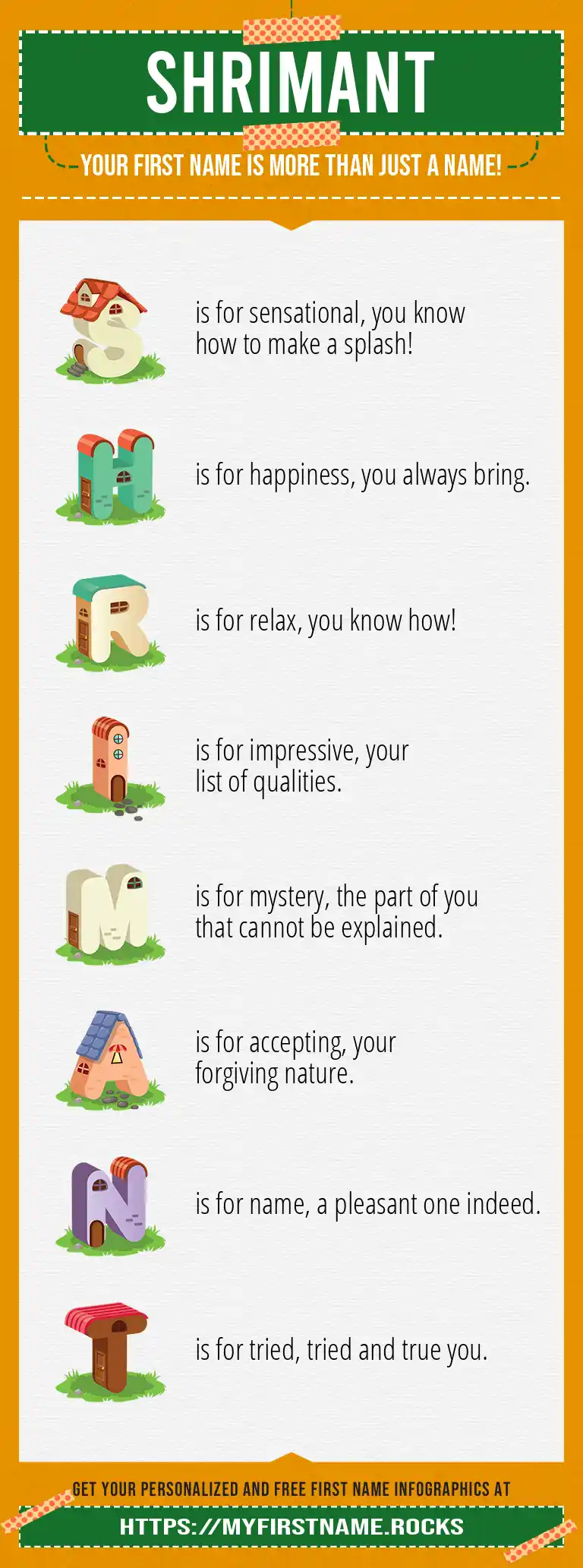 SHRIMANT

YOUR FIRST NAME IS MORE THAN JUST A NAME!

S is for sensational, you know how to make a splash!

H is for happiness, you always bring.

R is for relax, you know how!

I is for impressive, your list of qualities.

M is for mystery, the part of you that cannot be explained.

A is for accepting, your forgiving nature.

N is for name, a pleasant one indeed.

T is for tried, tried and true you.

GET YOUR PERSONALIZED AND FREE FIRST NAME INFOGRAPHICS AT

HTTPS://MYFIRSTNAME.ROCKS