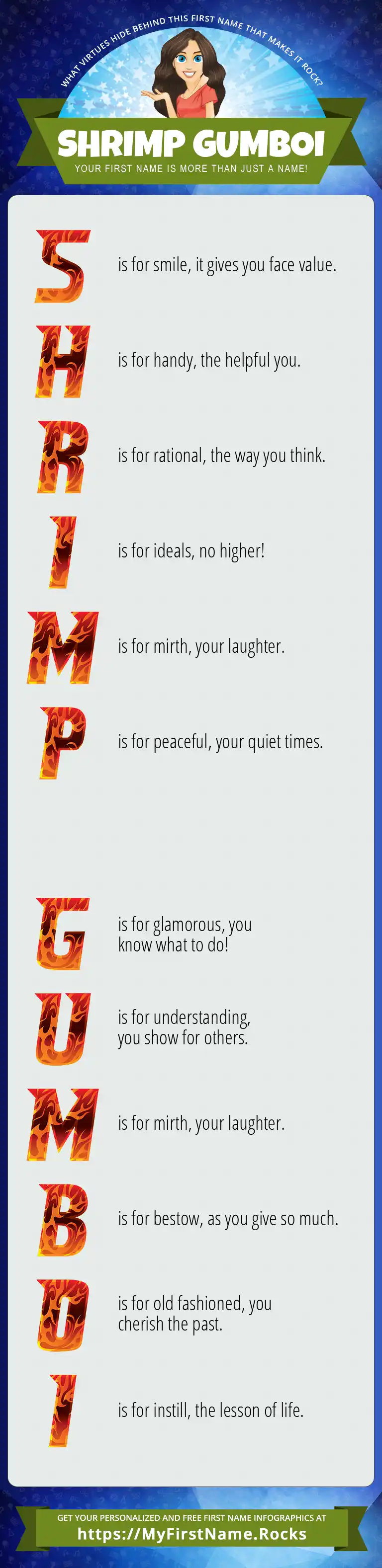 WHAT VIRTUES HIDE BEHIND THIS FIRST NAME THAT MAKES IT ROCK?

SHRIMP GUMBOI

YOUR FIRST NAME IS MORE THAN JUST A NAME!

S is for smile, it gives you face value.

H is for handy, the helpful you.

R is for rational, the way you think.

I is for ideals, no higher!

M is for mirth, your laughter.

P is for peaceful, your quiet times.

G is for glamorous, you know what to do!

U is for understanding, you show for others.

M is for mirth, your laughter.

B is for bestow, as you give so much.

O is for old fashioned, you cherish the past.

I is for instill, the lesson of life.

GET YOUR PERSONALIZED AND FREE FIRST NAME INFOGRAPHICS AT

https://MyFirstName.Rocks